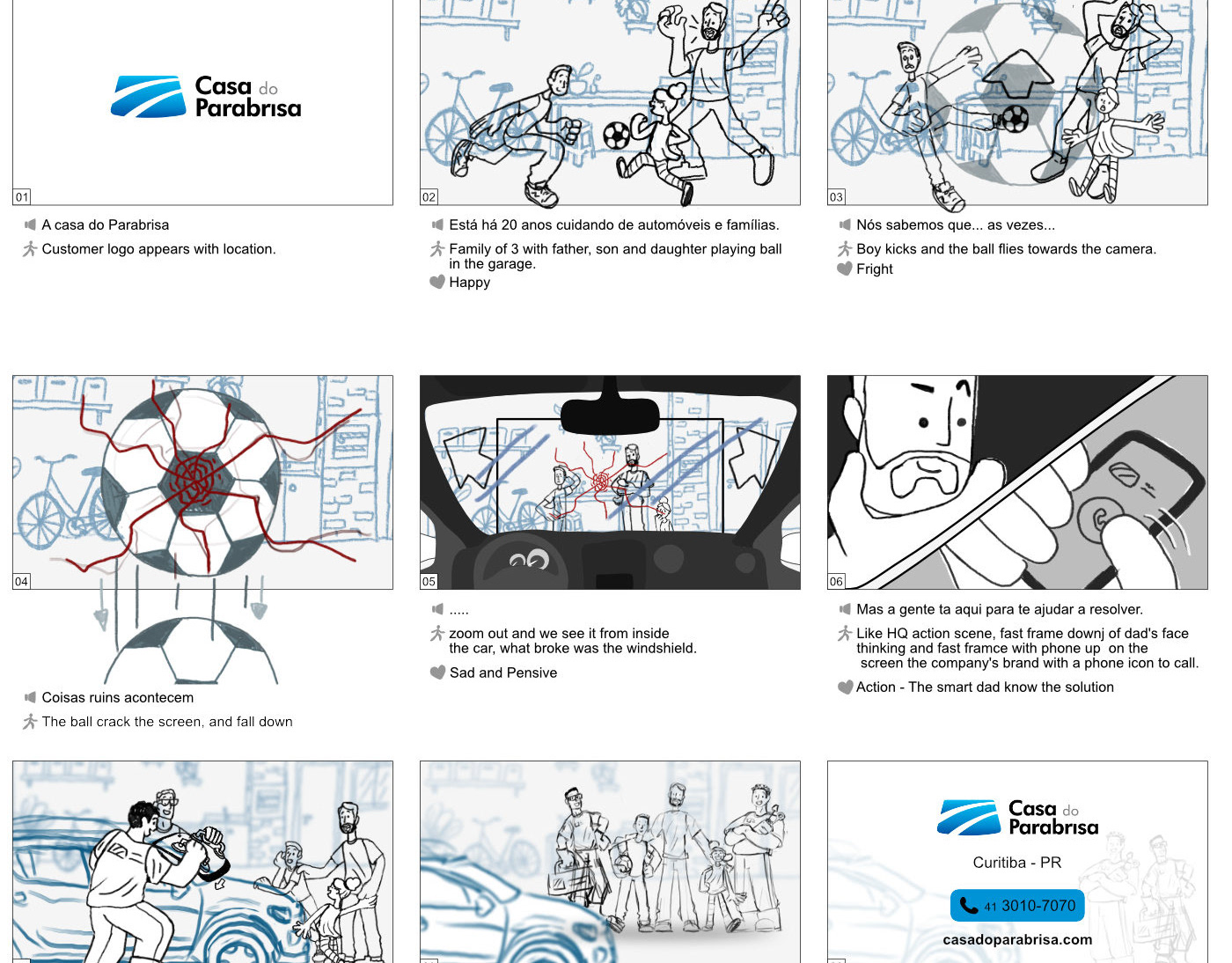 Casa do Parabrisa

01

A casa do Parabrisa

Customer logo appears with location.

02

Está há 20 anos cuidando de automóveis e famílias.

Family of 3 with father, son and daughter playing ball in the garage.

Happy

03

Nós sabemos que... as vezes...

Boy kicks and the ball flies towards the camera.

Fright

04

Coisas ruins acontecem

The ball crack the screen, and fall down

05

.....

zoom out and we see it from inside the car, what broke was the windshield.

Sad and Pensive

06

Mas a gente ta aqui para te ajudar a resolver.

Like HQ action scene, fast frame downj of dad's face thinking and fast framce with phone up on the screen the company's brand with a phone icon to call.

Action - The smart dad know the solution

Casa do Parabrisa

Curitiba - PR

41 3010-7070

casadoparabrisa.com