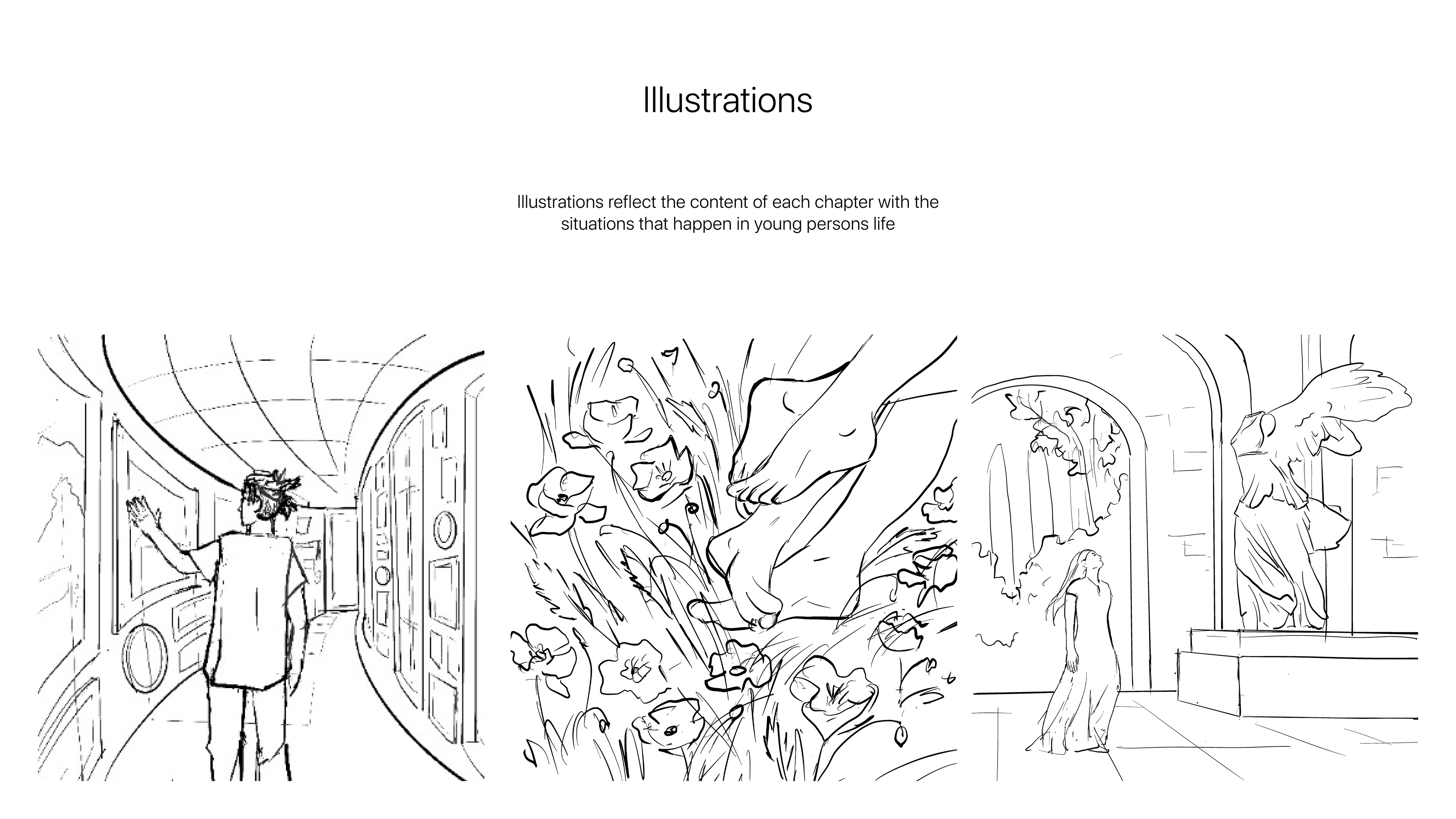 Illustrations

Illustrations reflect the content of each chapter with the situations that happen in young persons life