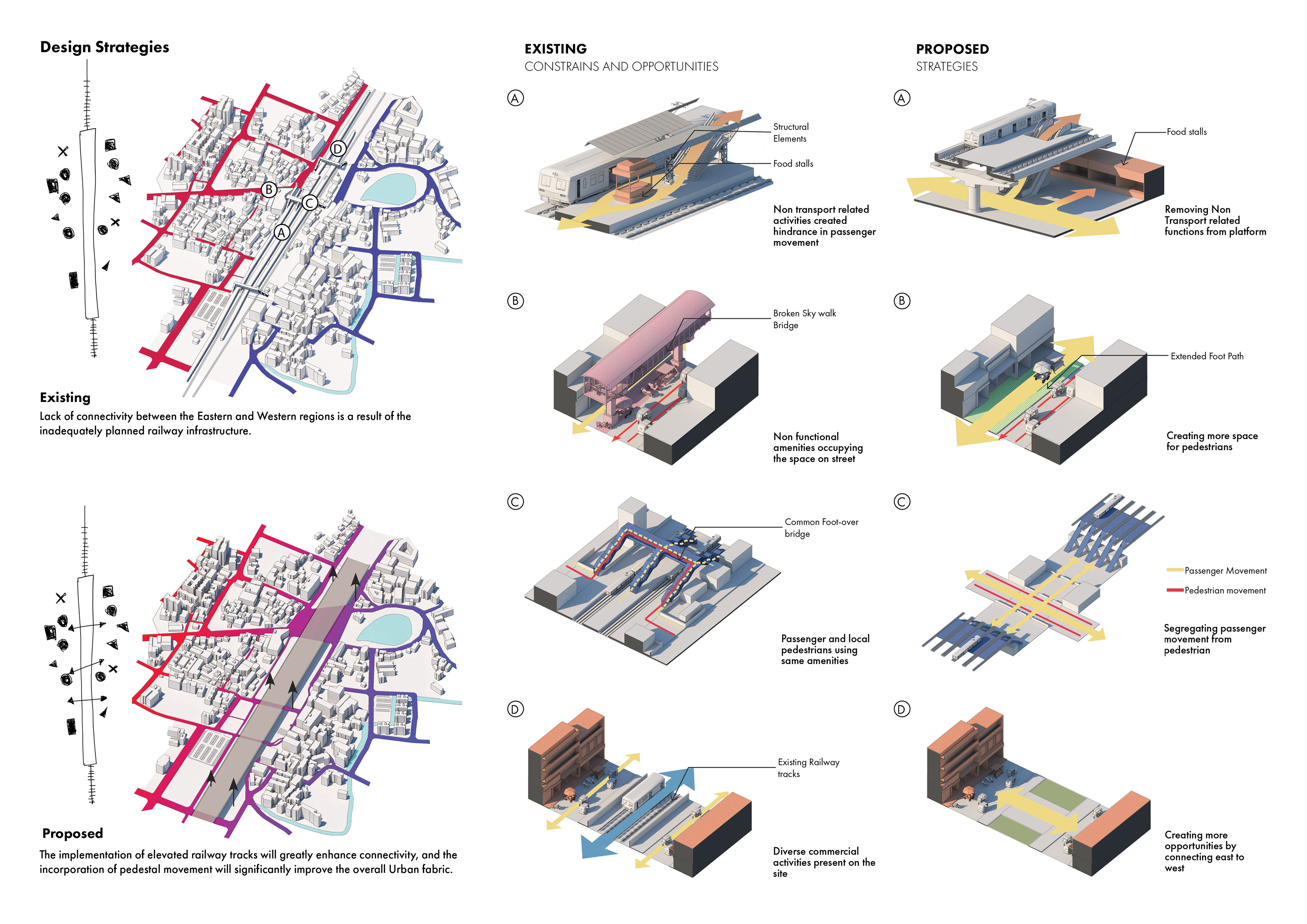 Design Strategies

D
B
C
A

Existing
Lack of connectivity between the Eastern and Western regions is a result of the inadequately planned railway infrastructure.

Proposed
The implementation of elevated railway tracks will greatly enhance connectivity, and the incorporation of pedestal movement will significantly improve the overall Urban fabric.

EXISTING
CONSTRAINS AND OPPORTUNITIES

A
Structural Elements
Food stalls
Non transport related activities created hindrance in passenger movement

B
Broken Sky walk Bridge
Non functional amenities occupying the space on street

C
Common Foot-over bridge
Passenger and local pedestrians using same amenities

D
Existing Railway tracks
Diverse commercial activities present on the site

PROPOSED
STRATEGIES

A
Food stalls
Removing Non Transport related functions from platform

B
Extended Foot Path
Creating more space for pedestrians

C
Passenger Movement
Pedestrian movement
Segregating passenger movement from pedestrian

D
Creating more opportunities by connecting east to west