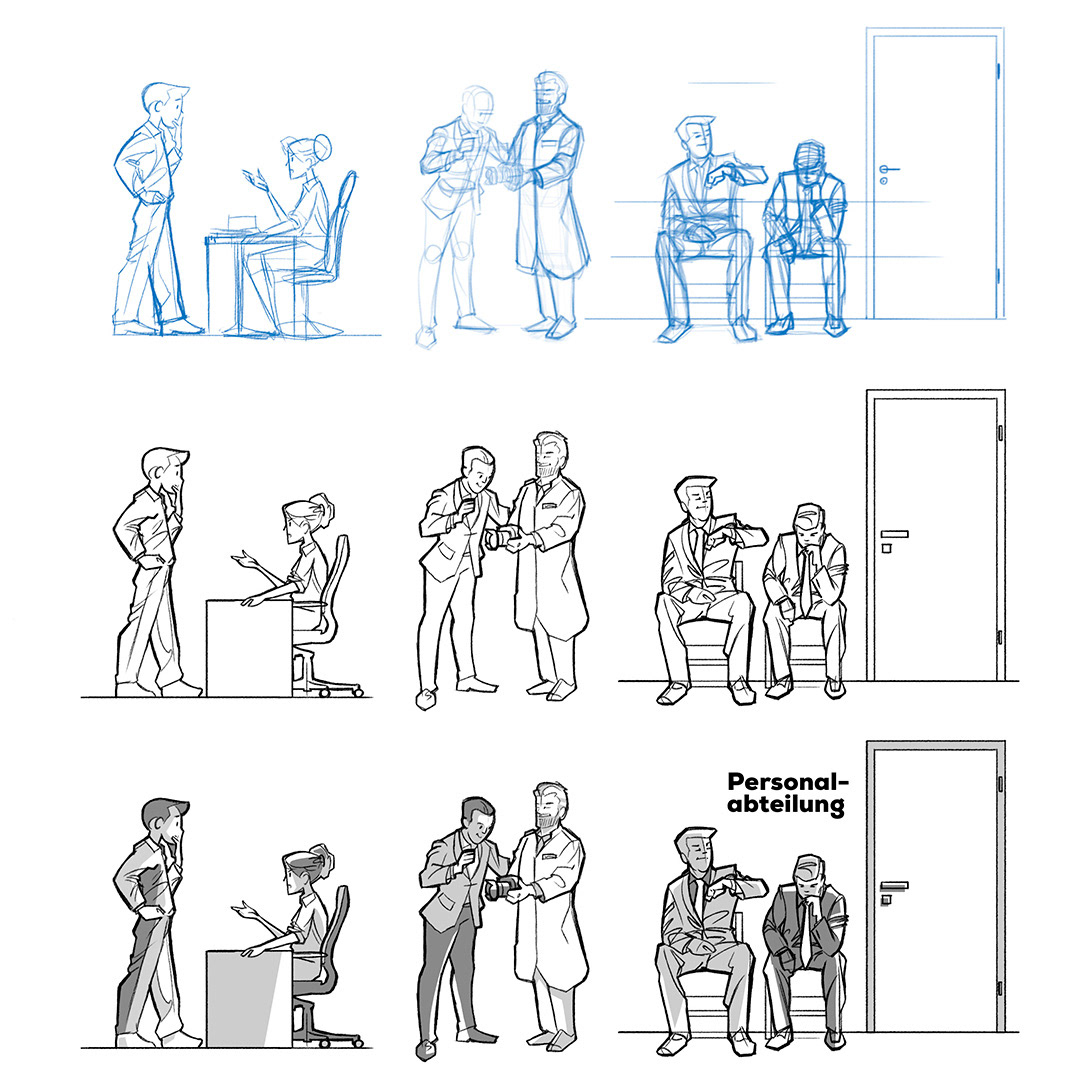 Personalabteilung