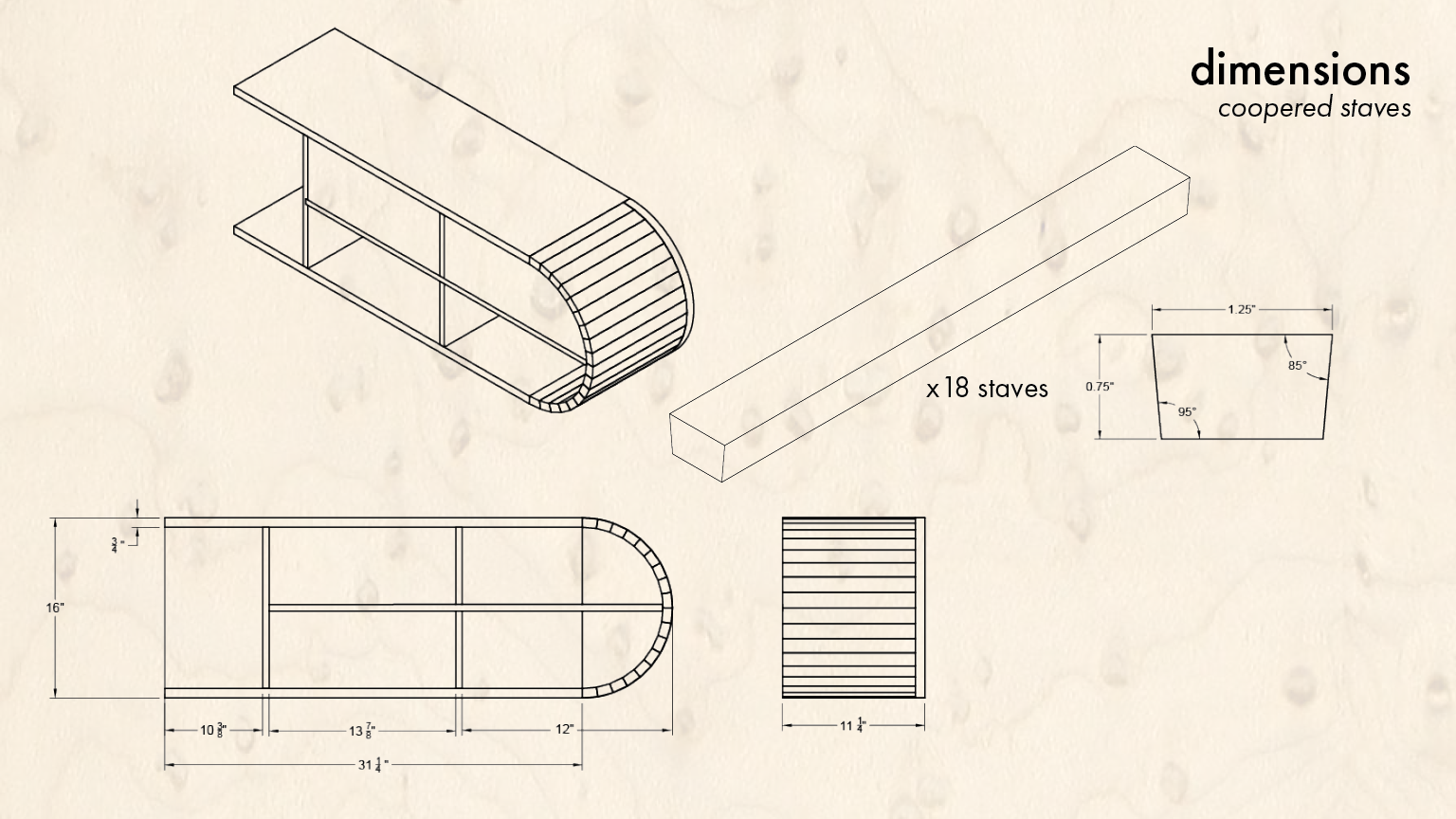 dimensions
coopered staves

x18 staves

1.25"

0.75"

85°

95°

$\frac{3}{4}$"

16"

$10\frac{3}{8}$"

$13\frac{7}{8}$"

12"

$31\frac{1}{4}$"

$11\frac{1}{4}$"