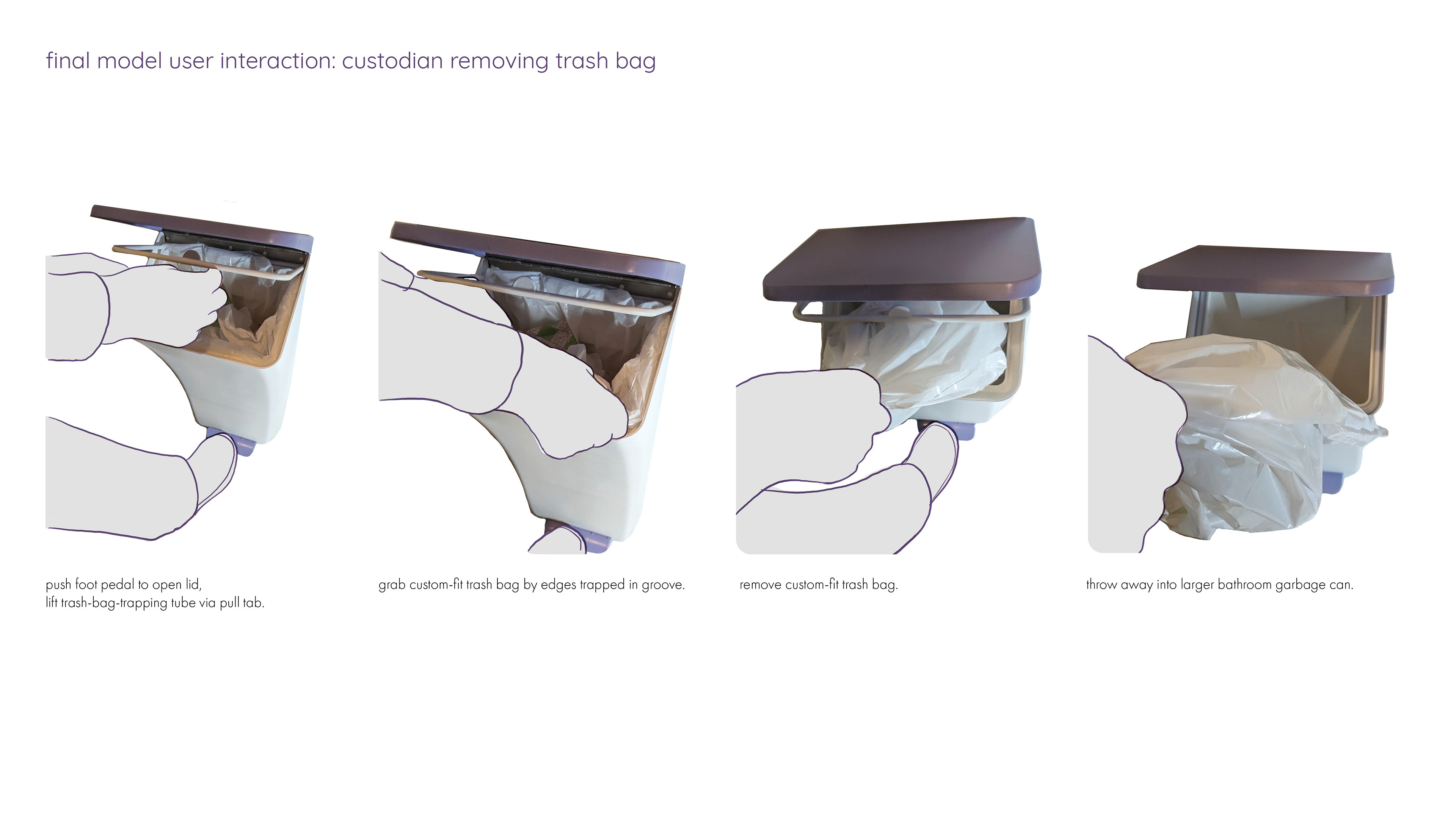 final model user interaction: custodian removing trash bag

push foot pedal to open lid,
lift trash-bag-trapping tube via pull tab.

grab custom-fit trash bag by edges trapped in groove.

remove custom-fit trash bag.

throw away into larger bathroom garbage can.