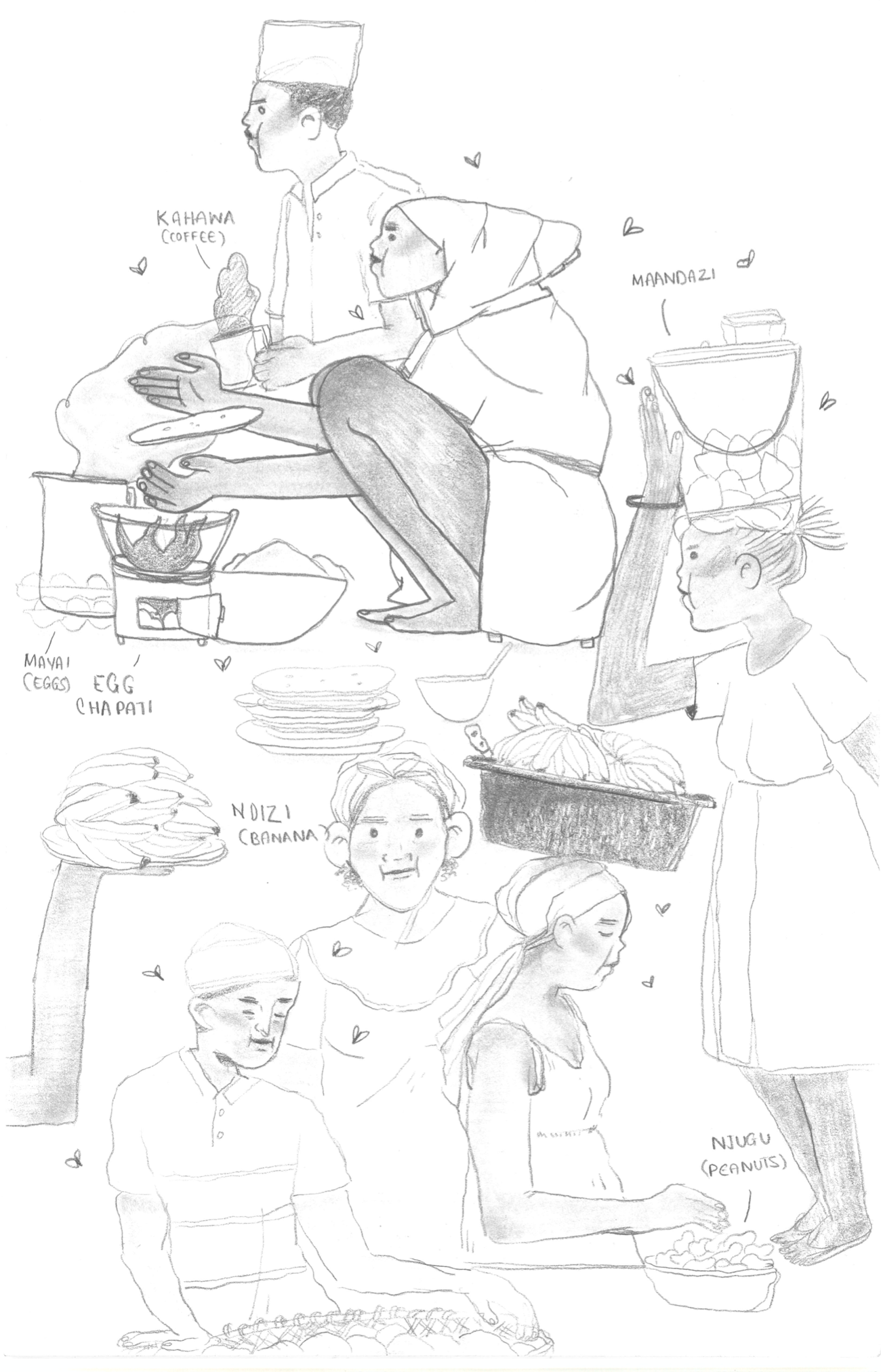 KAHAWA
(COFFEE)

MAANDAZI

MAYAI
(EGGS)

EGG
CHAPATI

NDIZI
(BANANA)

NJUGU
(PEANUTS)