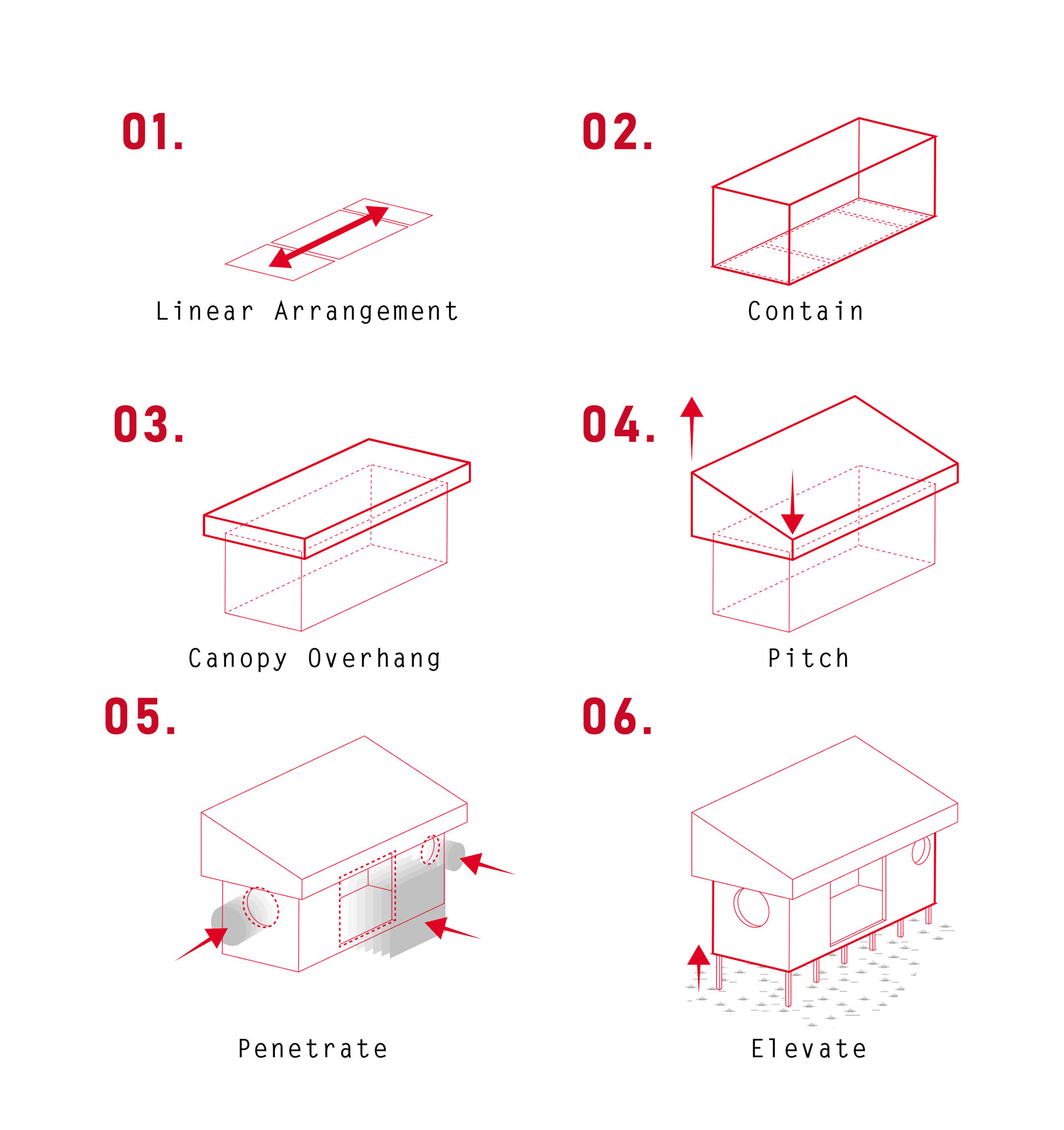 01.

Linear Arrangement

02.

Contain

03.

Canopy Overhang

04.

Pitch

05.

Penetrate

06.

Elevate