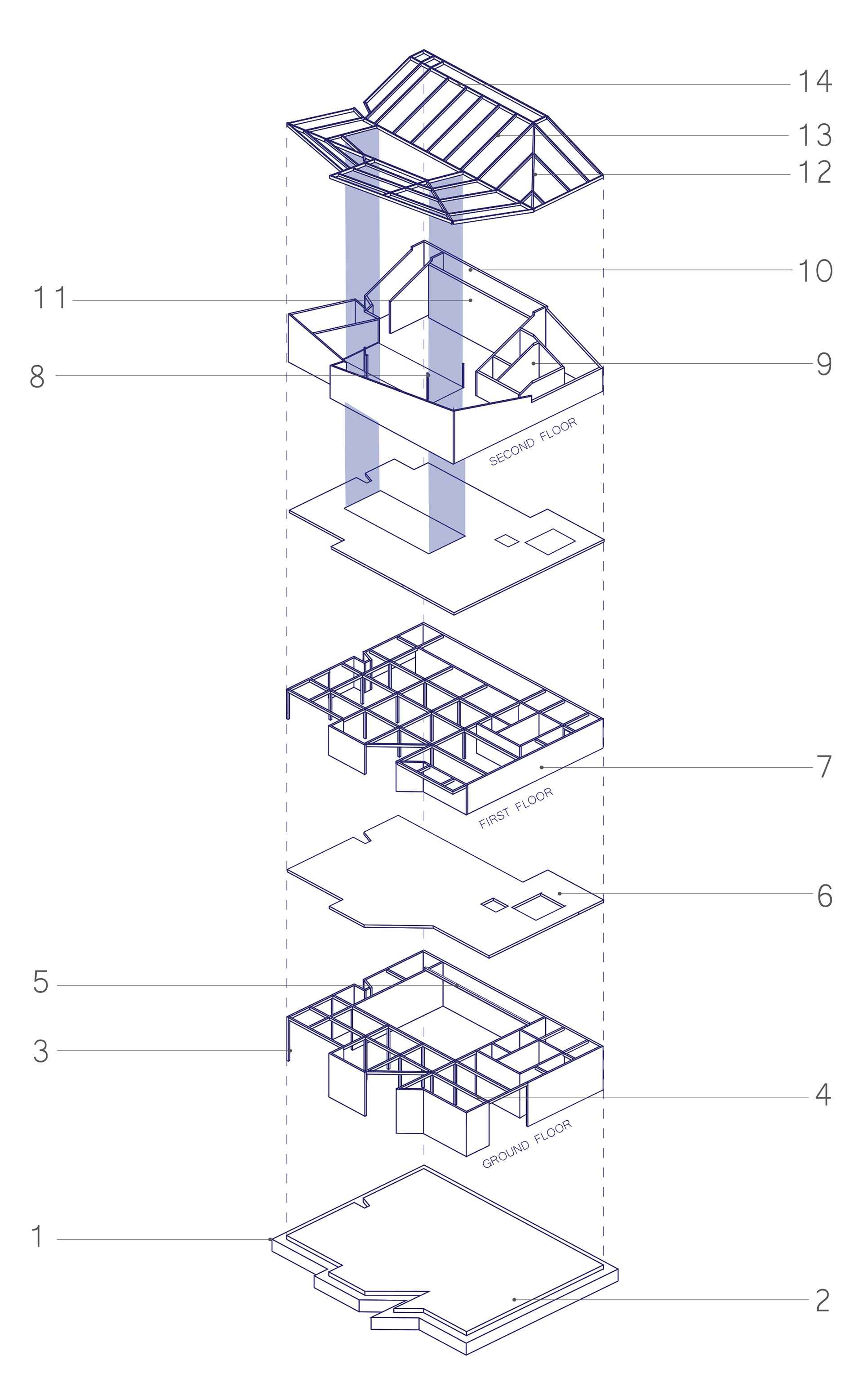 14
13
12
10
11
9
8
SECOND FLOOR
7
FIRST FLOOR
6
5
3
4
GROUND FLOOR
1
2