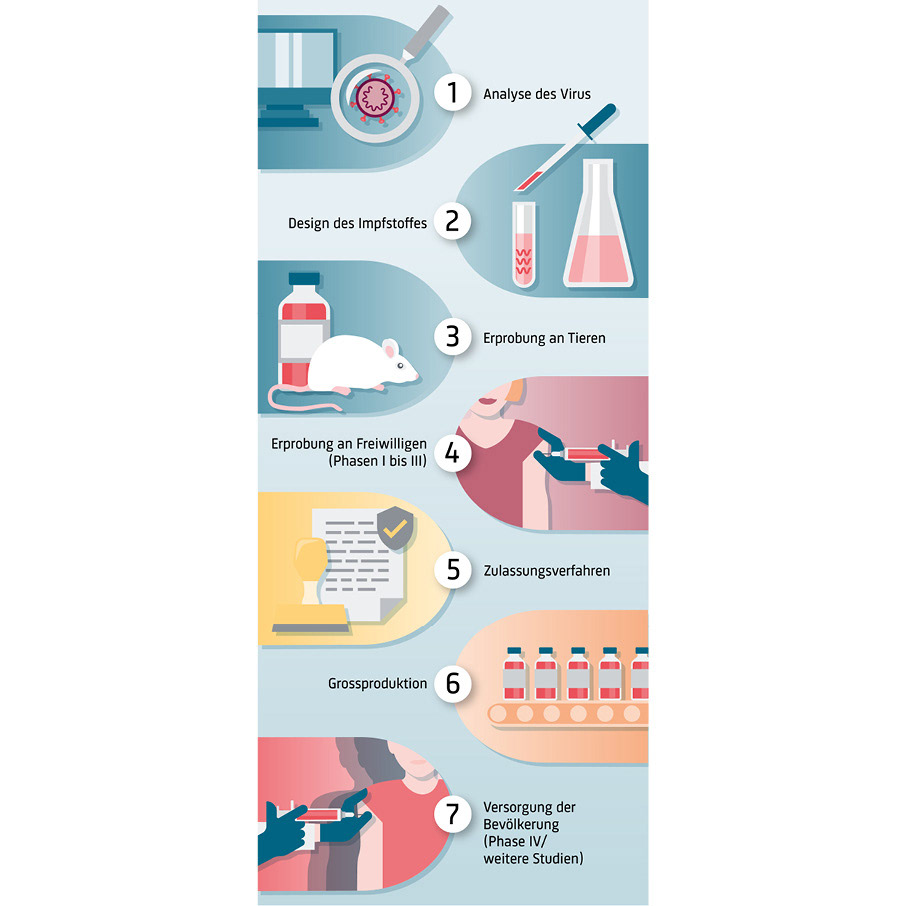 1 Analyse des Virus

Design des Impfstoffes 2

3 Erprobung an Tieren

Erprobung an Freiwilligen (Phasen I bis III) 4

5 Zulassungsverfahren

Grossproduktion 6

7 Versorgung der Bevölkerung (Phase IV/ weitere Studien)