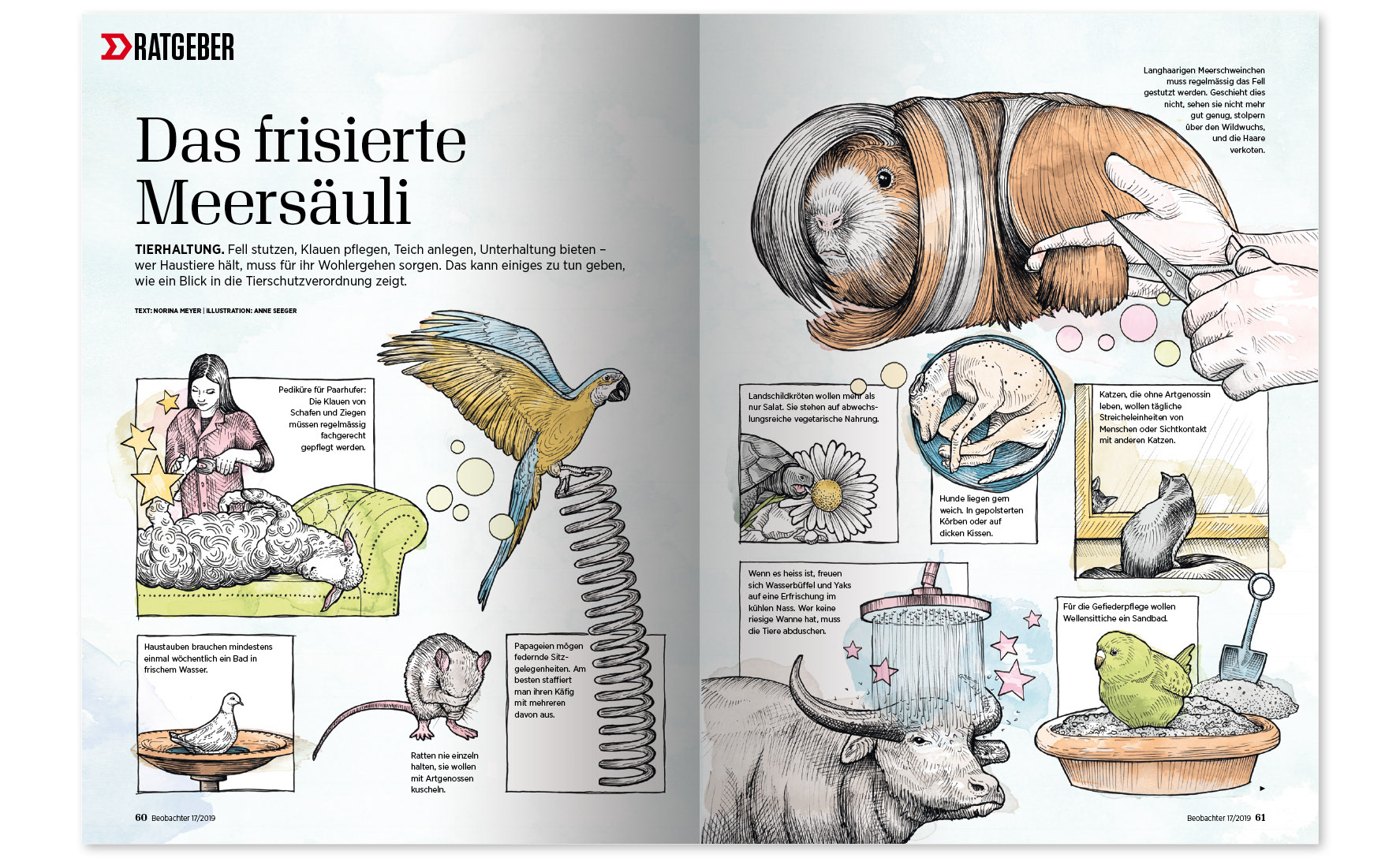 RATGEBER

Das frisierte Meersäuli

TIERHALTUNG. Fell stutzen, Klauen pflegen, Teich anlegen, Unterhaltung bieten – wer Haustiere hält, muss für ihr Wohlergehen sorgen. Das kann einiges zu tun geben, wie ein Blick in die Tierschutzverordnung zeigt.

TEXT: NORINA MEYER | ILLUSTRATION: ANNE SEEGER

Pediküre für Paarhufer: Die Klauen von Schafen und Ziegen müssen regelmässig fachgerecht gepflegt werden.

Haustauben brauchen mindestens einmal wöchentlich ein Bad in frischem Wasser.

Ratten nie einzeln halten, sie wollen mit Artgenossen kuscheln.

Papageien mögen federnde Sitzgelegenheiten. Am besten staffiert man ihren Käfig mit mehreren davon aus.

60 Beobachter 17/2019

Langhaarigen Meerschweinchen muss regelmässig das Fell gestutzt werden. Geschieht dies nicht, sehen sie nicht mehr gut genug, stolpern über den Wildwuchs, und die Haare verkoten.

Landschildkröten wollen mehr als nur Salat. Sie stehen auf abwechslungsreiche vegetarische Nahrung.

Hunde liegen gern weich. In gepolsterten Körben oder auf dicken Kissen.

Katzen, die ohne Artgenossin leben, wollen tägliche Streicheleinheiten von Menschen oder Sichtkontakt mit anderen Katzen.

Wenn es heiss ist, freuen sich Wasserbüffel und Yaks auf eine Erfrischung im kühlen Nass. Wer keine riesige Wanne hat, muss die Tiere abduschen.

Für die Gefiederpflege wollen Wellensittiche ein Sandbad.

Beobachter 17/2019 61