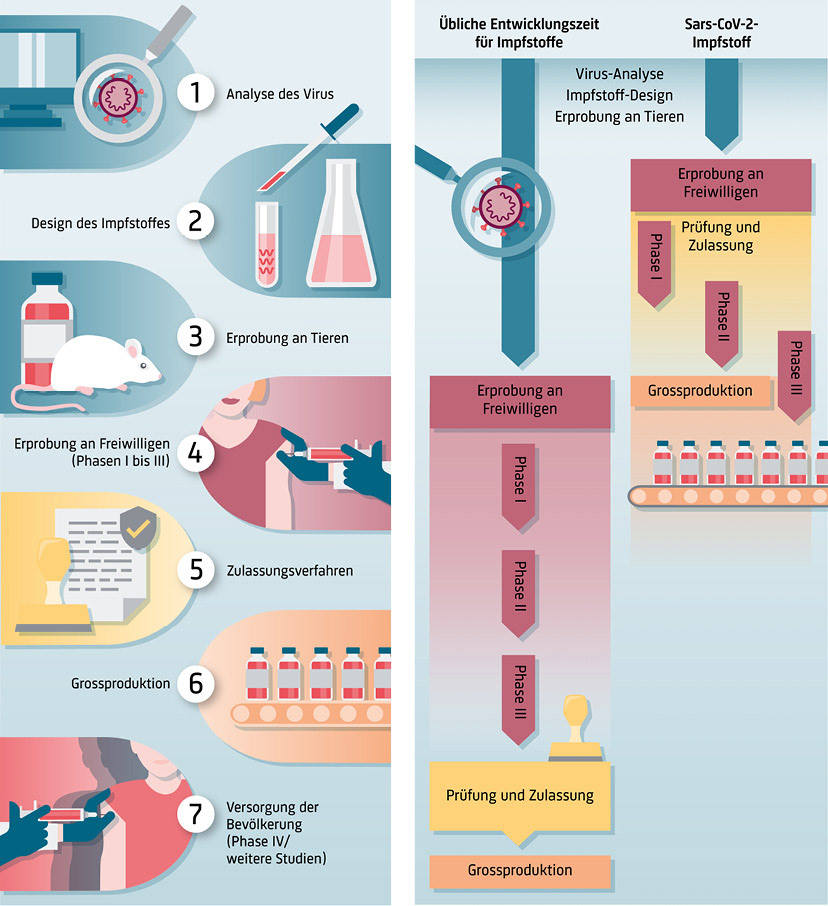 1 Analyse des Virus

Design des Impfstoffes 2

3 Erprobung an Tieren

Erprobung an Freiwilligen (Phasen I bis III) 4

5 Zulassungsverfahren

Grossproduktion 6

7 Versorgung der Bevölkerung (Phase IV/ weitere Studien)

Übliche Entwicklungszeit für Impfstoffe

Sars-CoV-2-Impfstoff

Virus-Analyse
Impfstoff-Design
Erprobung an Tieren

Erprobung an Freiwilligen

Phase I

Phase II

Phase III

Prüfung und Zulassung

Grossproduktion

Erprobung an Freiwilligen

Prüfung und Zulassung

Phase I

Phase II

Phase III

Grossproduktion