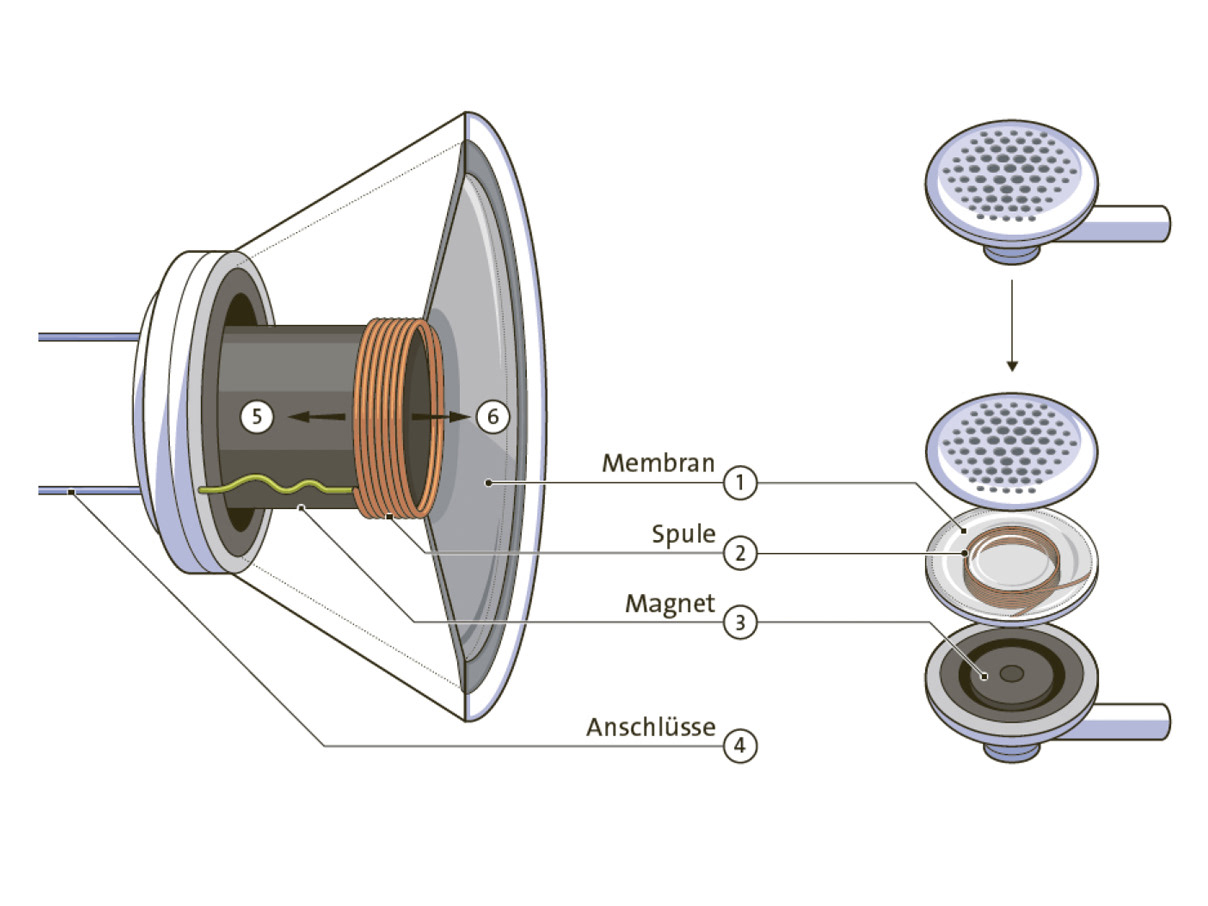 5
6
Membran
1
Spule
2
Magnet
3
Anschlüsse
4