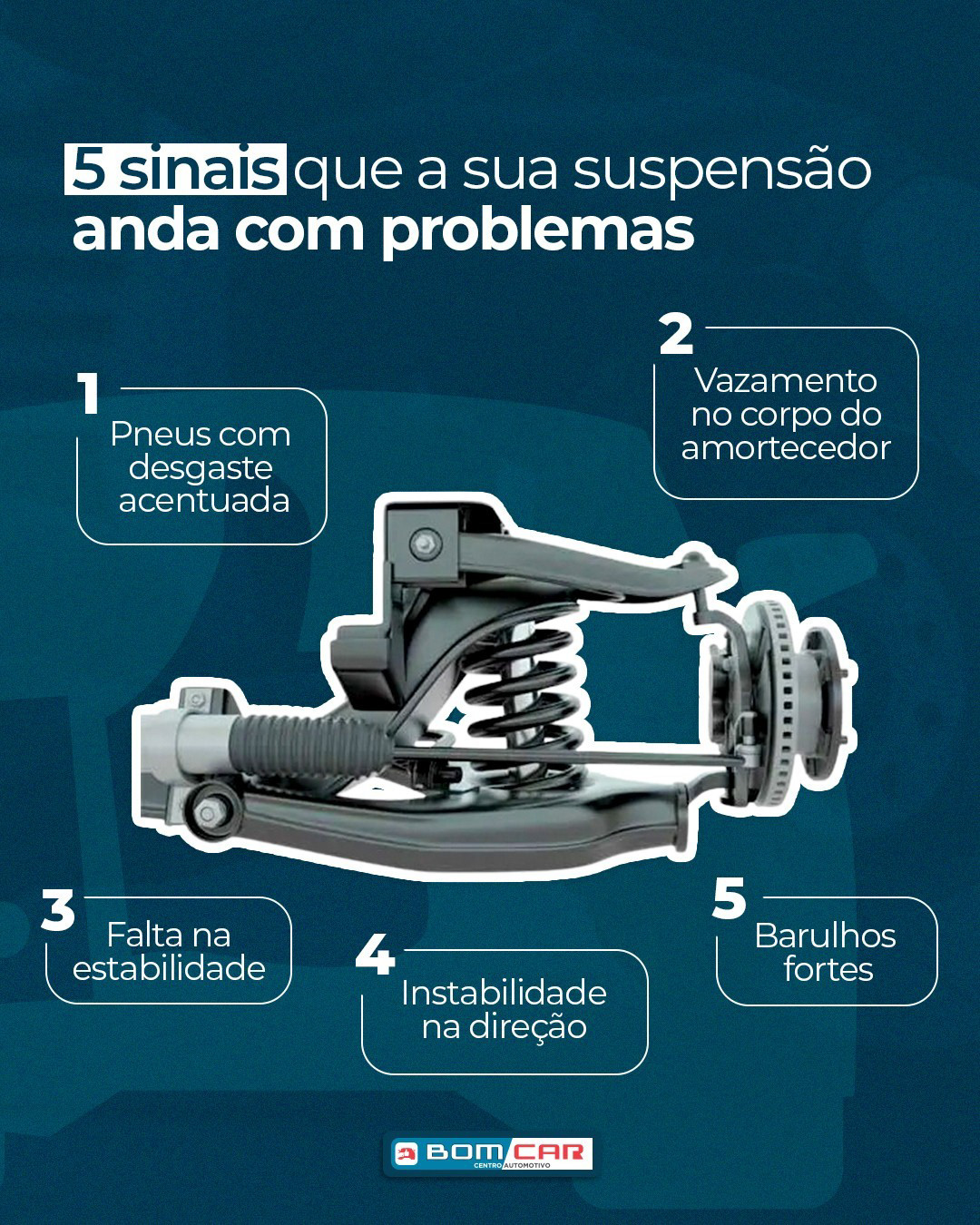 5 sinais que a sua suspensão anda com problemas

1
Pneus com desgaste acentuada

2
Vazamento no corpo do amortecedor

3
Falta na estabilidade

4
Instabilidade na direção

5
Barulhos fortes

BOM CAR
CENTRO AUTOMOTIVO