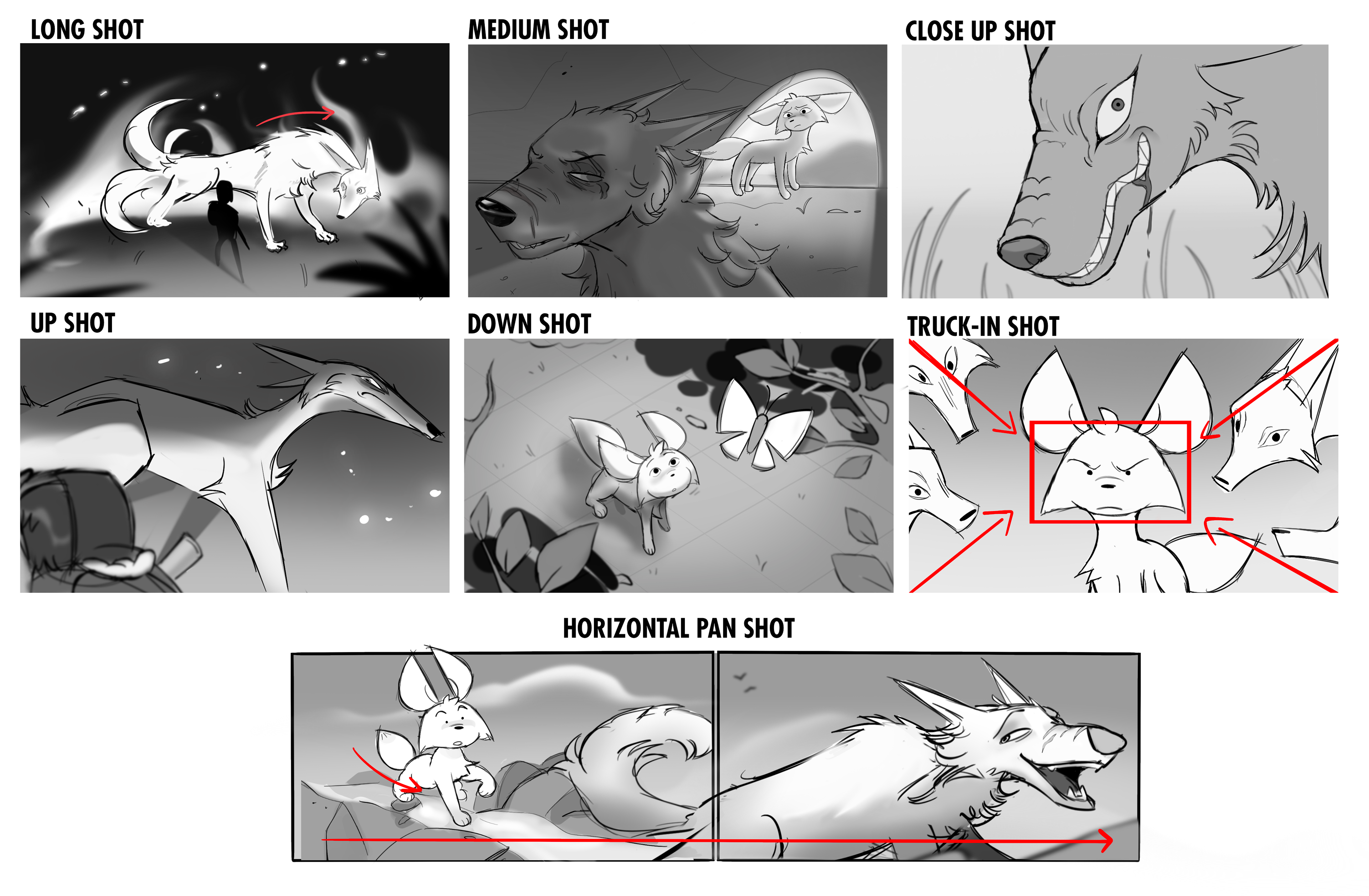 LONG SHOT

MEDIUM SHOT

CLOSE UP SHOT

UP SHOT

DOWN SHOT

TRUCK-IN SHOT

HORIZONTAL PAN SHOT