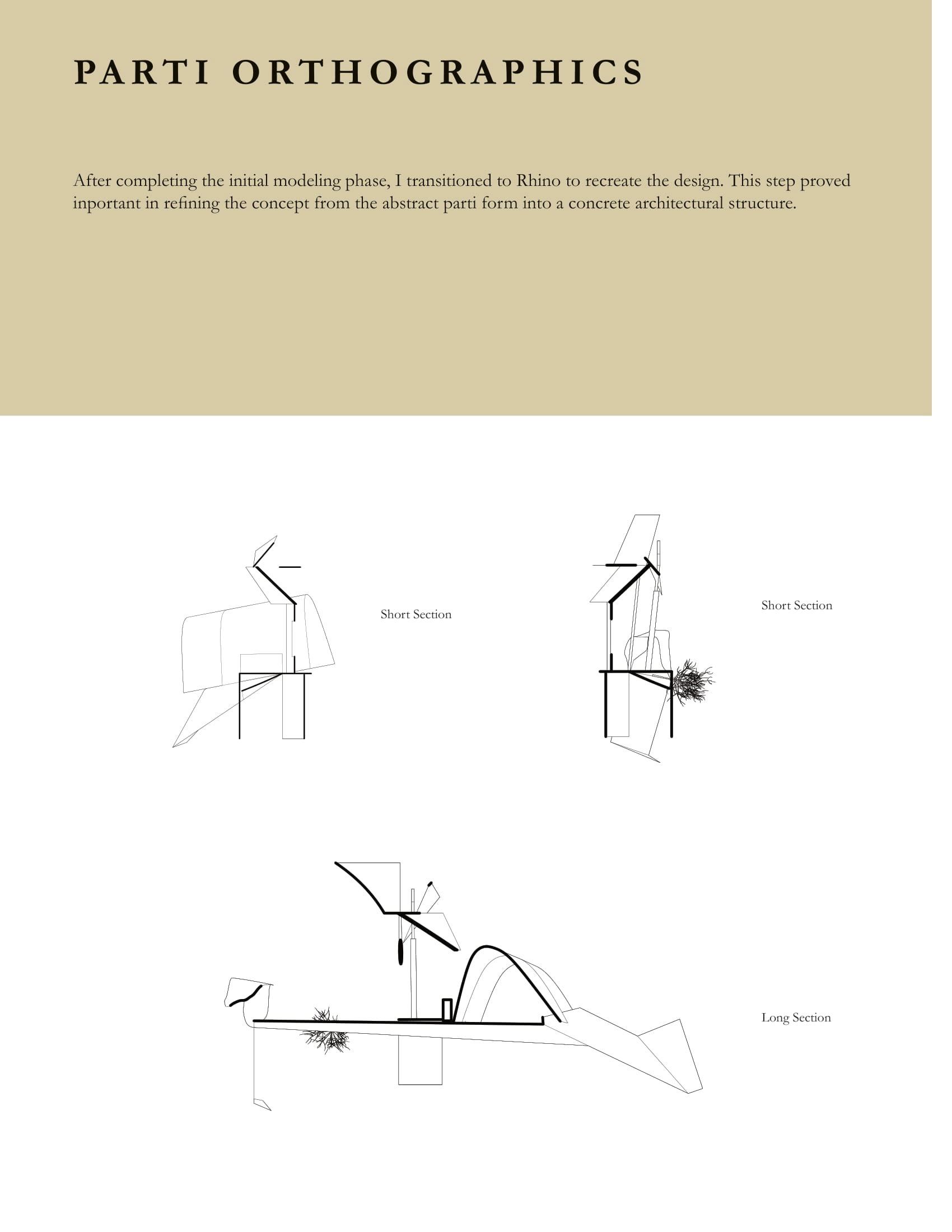 PARTI ORTHOGRAPHICS

After completing the initial modeling phase, I transitioned to Rhino to recreate the design. This step proved inportant in refining the concept from the abstract parti form into a concrete architectural structure.

Short Section

Short Section

Long Section