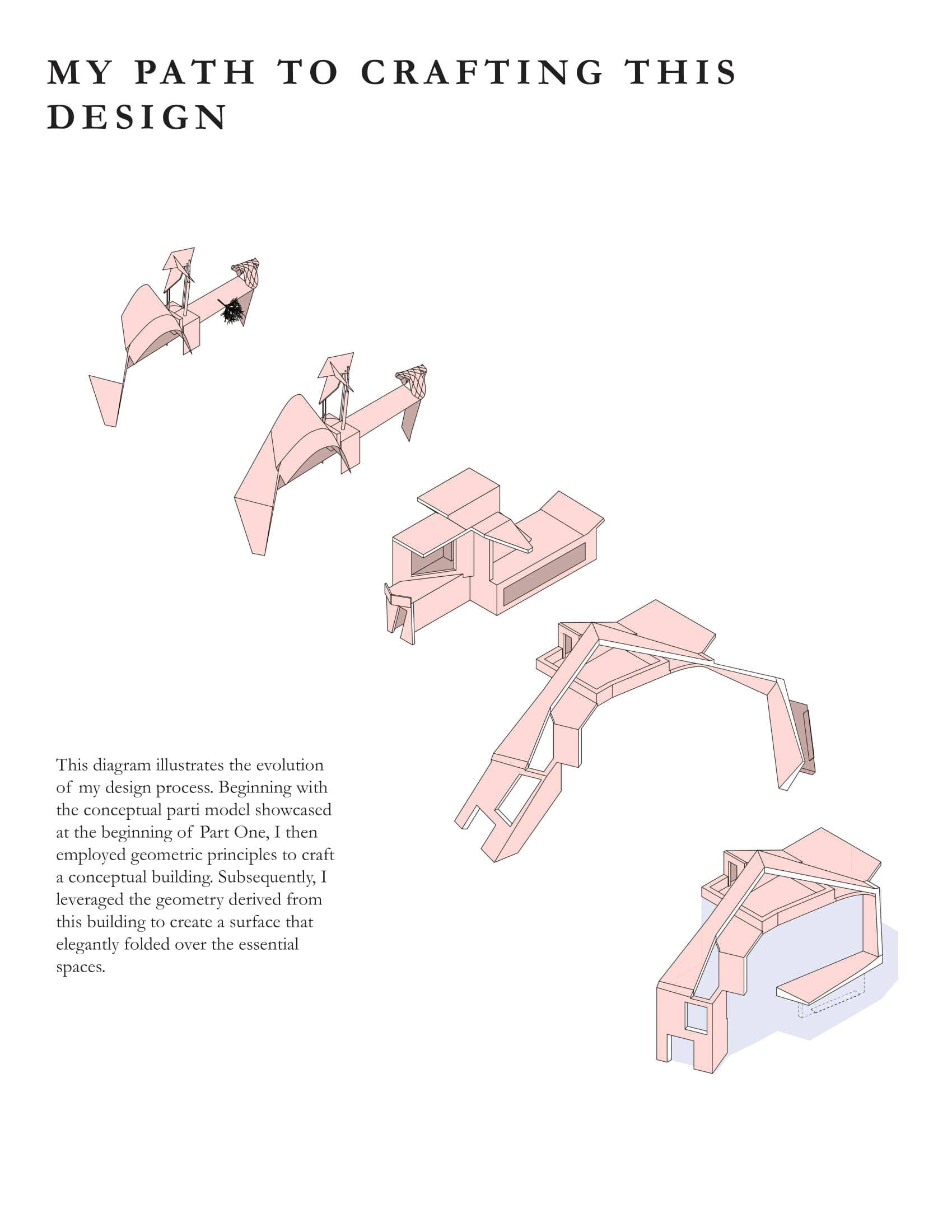 MY PATH TO CRAFTING THIS DESIGN

This diagram illustrates the evolution of my design process. Beginning with the conceptual parti model showcased at the beginning of Part One, I then employed geometric principles to craft a conceptual building. Subsequently, I leveraged the geometry derived from this building to create a surface that elegantly folded over the essential spaces.