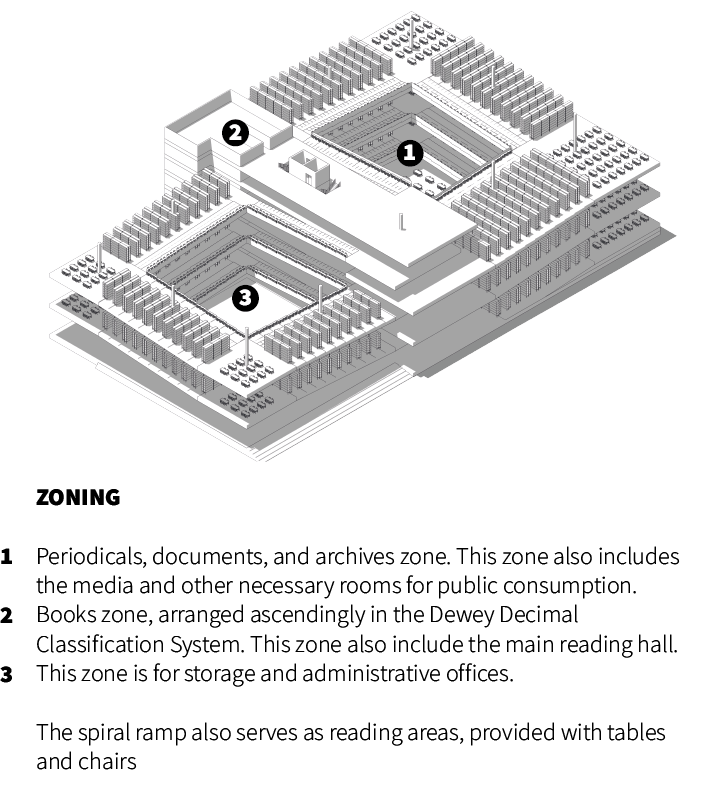 2

1

3

ZONING

1 Periodicals, documents, and archives zone. This zone also includes the media and other necessary rooms for public consumption.
2 Books zone, arranged ascendingly in the Dewey Decimal Classification System. This zone also include the main reading hall.
3 This zone is for storage and administrative offices.

The spiral ramp also serves as reading areas, provided with tables and chairs