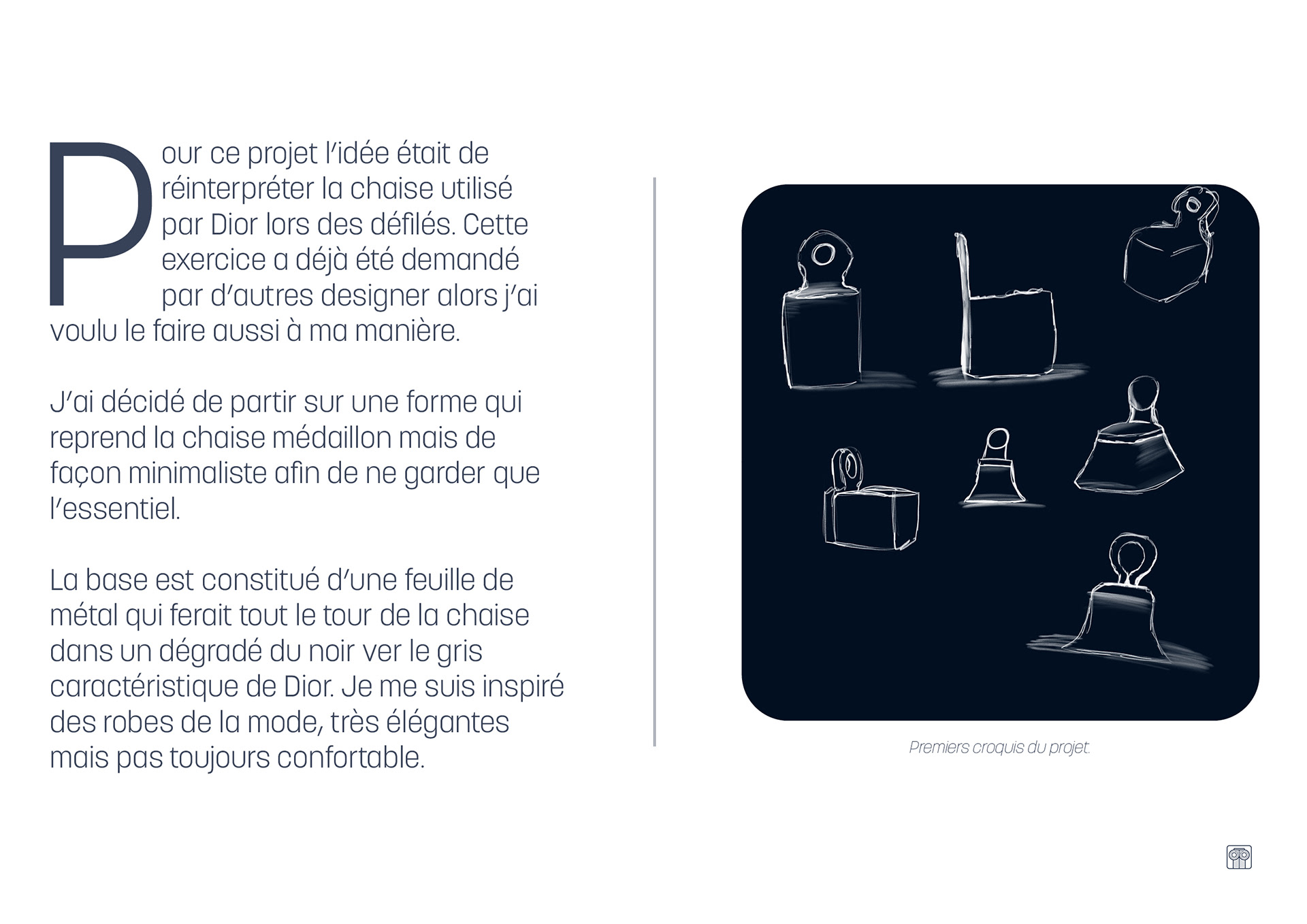 Pour ce projet l'idée était de réinterpréter la chaise utilisé par Dior lors des défilés. Cette exercice a déjà été demandé par d'autres designer alors j'ai voulu le faire aussi à ma manière.

J'ai décidé de partir sur une forme qui reprend la chaise médaillon mais de façon minimaliste afin de ne garder que l'essentiel.

La base est constitué d'une feuille de métal qui ferait tout le tour de la chaise dans un dégradé du noir ver le gris caractéristique de Dior. Je me suis inspiré des robes de la mode, très élégantes mais pas toujours confortable.

Premiers croquis du projet.