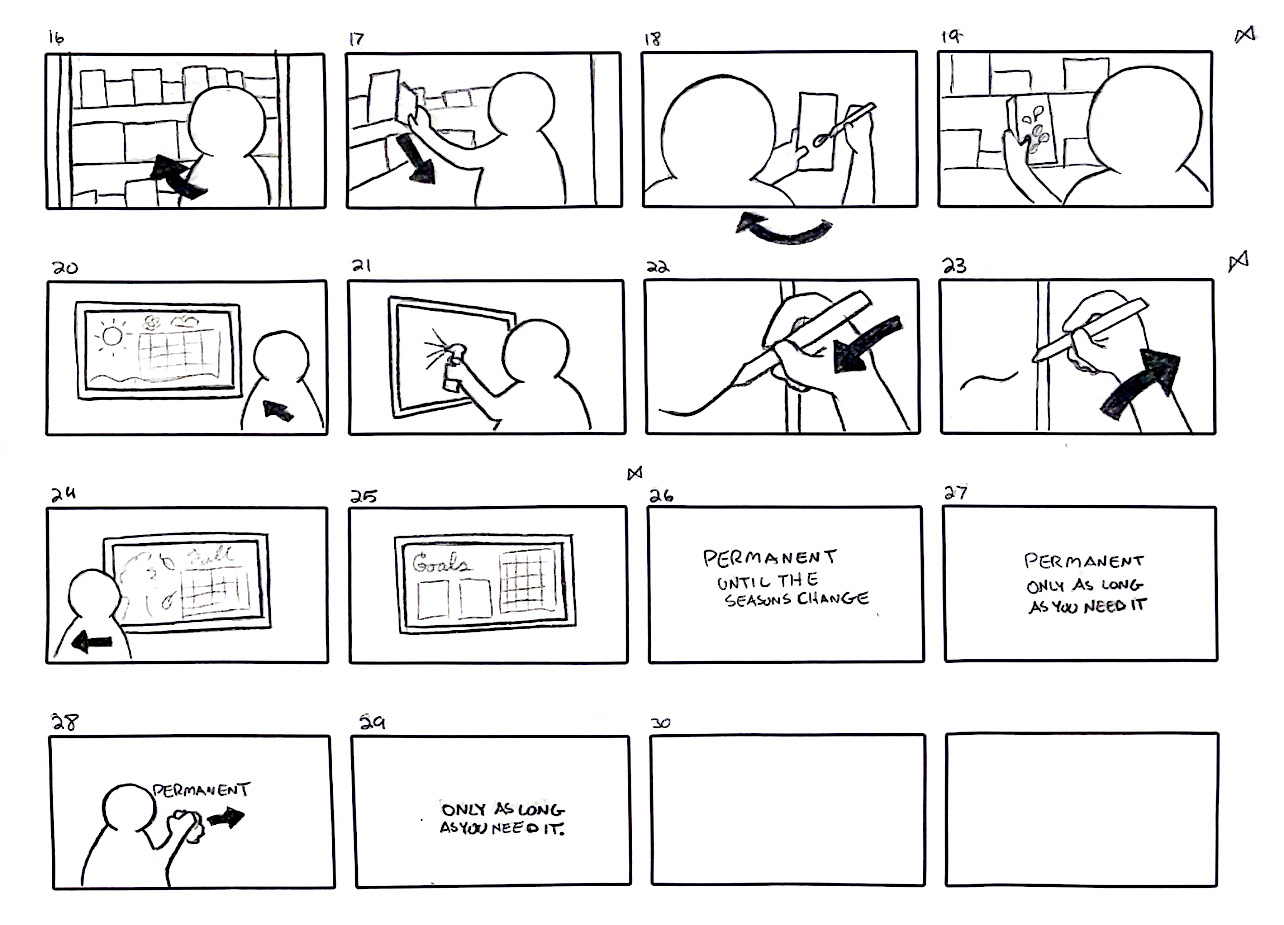 16

17

18

19

20

21

22

23

24

Fall

25

Goals

26

PERMANENT UNTIL THE SEASONS CHANGE

27

PERMANENT ONLY AS LONG AS YOU NEED IT

28

PERMANENT

29

ONLY AS LONG AS YOU NEED IT.

30