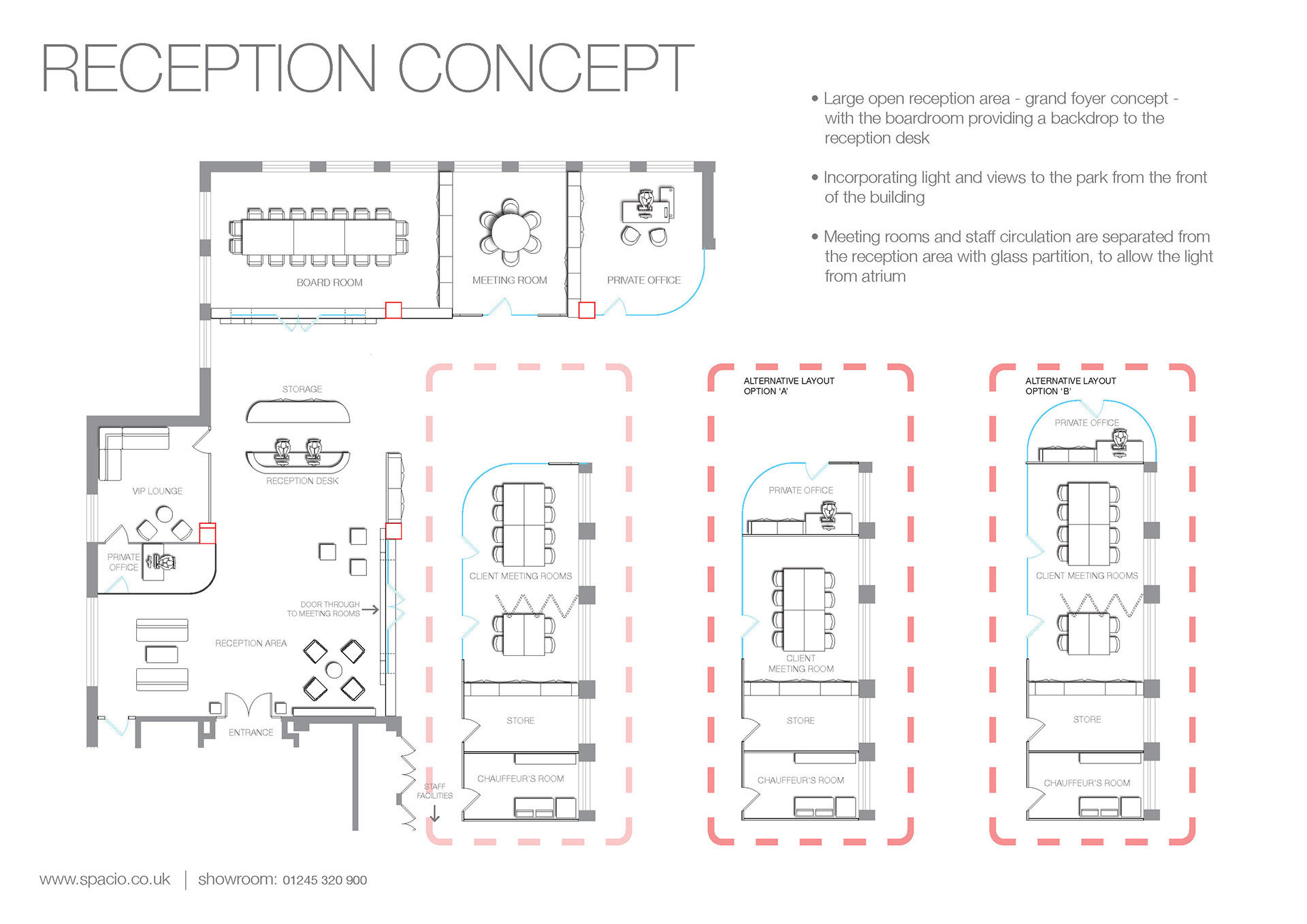 RECEPTION CONCEPT

• Large open reception area - grand foyer concept - with the boardroom providing a backdrop to the reception desk

• Incorporating light and views to the park from the front of the building

• Meeting rooms and staff circulation are separated from the reception area with glass partition, to allow the light from atrium

BOARD ROOM

MEETING ROOM

PRIVATE OFFICE

STORAGE

RECEPTION DESK

VIP LOUNGE

PRIVATE OFFICE

DOOR THROUGH TO MEETING ROOMS

RECEPTION AREA

ENTRANCE

STAFF FACILITIES

CLIENT MEETING ROOMS

STORE

CHAUFFEUR'S ROOM

ALTERNATIVE LAYOUT OPTION 'A'

PRIVATE OFFICE

CLIENT MEETING ROOM

STORE

CHAUFFEUR'S ROOM

ALTERNATIVE LAYOUT OPTION 'B'

PRIVATE OFFICE

CLIENT MEETING ROOMS

STORE

CHAUFFEUR'S ROOM

www.spacio.co.uk | showroom: 01245 320 900