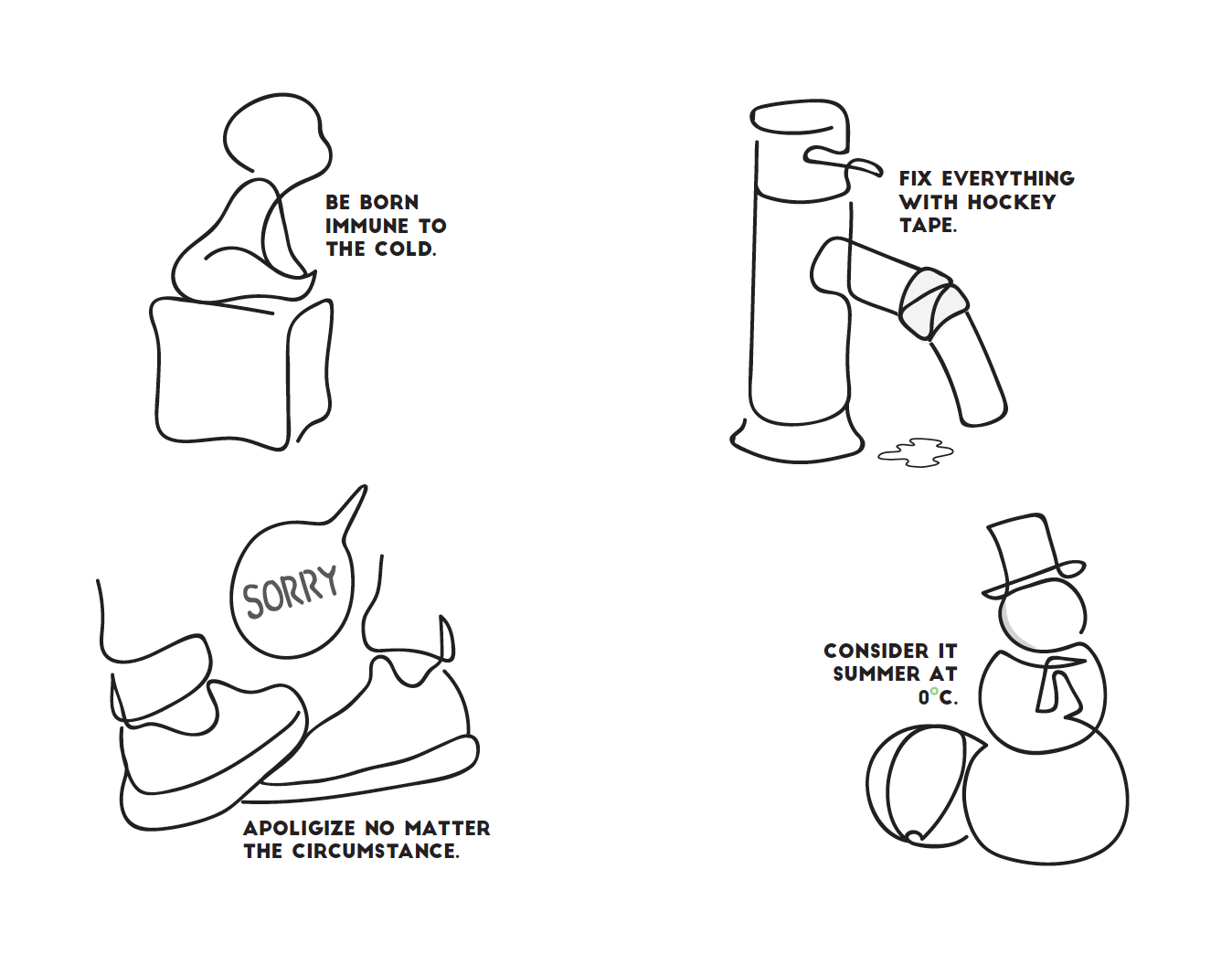 BE BORN IMMUNE TO THE COLD.

FIX EVERYTHING WITH HOCKEY TAPE.

SORRY

APOLIGIZE NO MATTER THE CIRCUMSTANCE.

CONSIDER IT SUMMER AT 0°C.