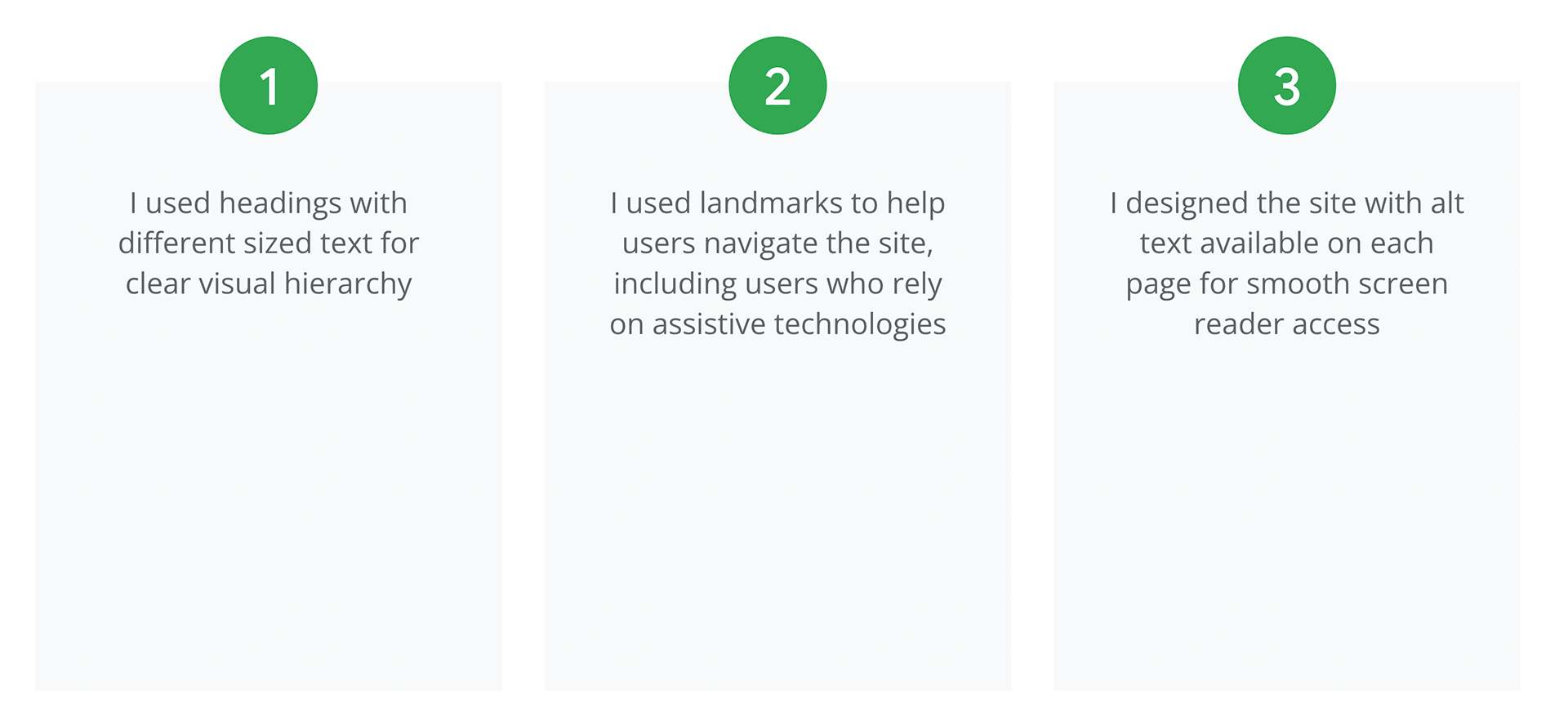 1

I used headings with different sized text for clear visual hierarchy

2

I used landmarks to help users navigate the site, including users who rely on assistive technologies

3

I designed the site with alt text available on each page for smooth screen reader access