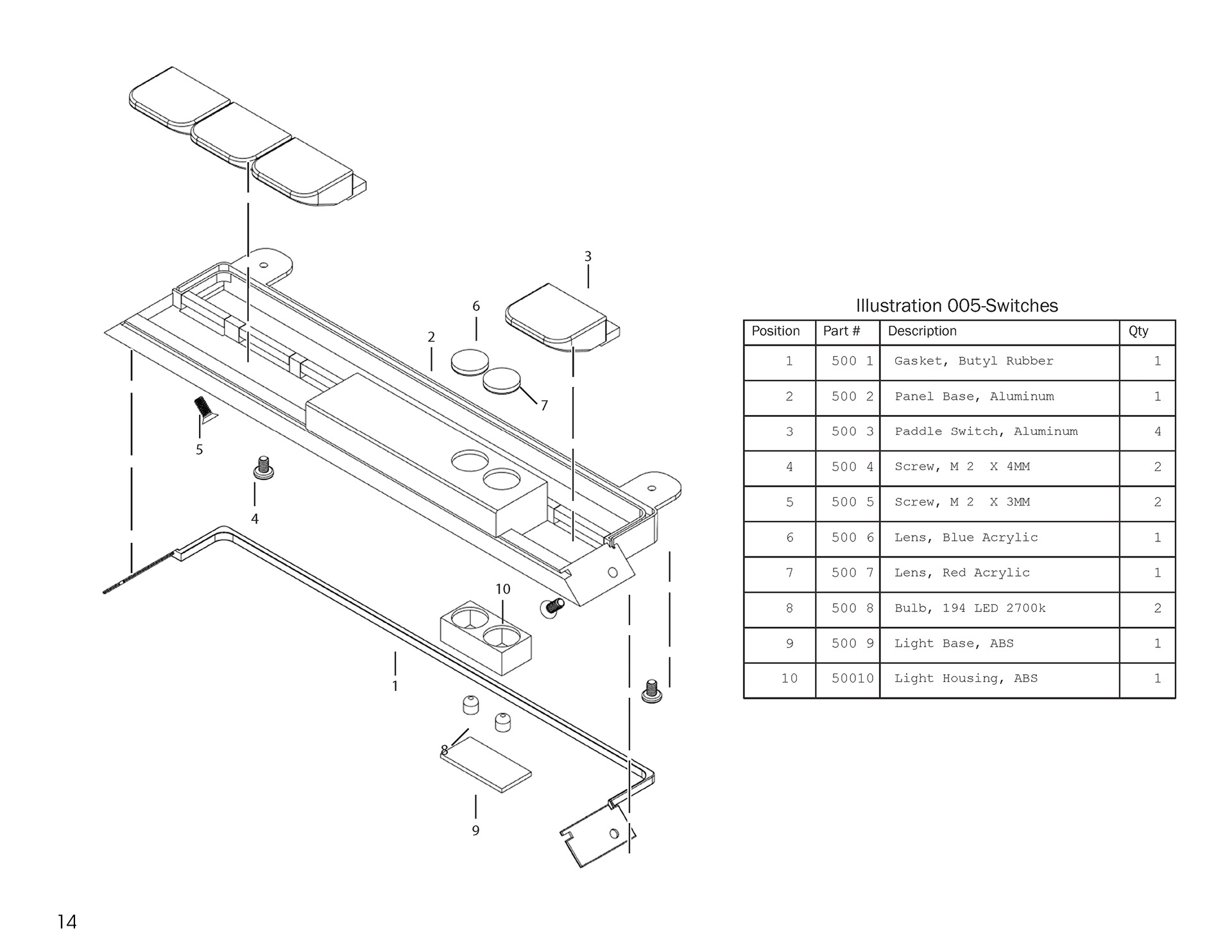 3

6

2

7

5

4

10

1

8

9

Illustration 005-Switches

| Position | Part # | Description | Qty |
|---|---|---|---|
| 1 | 500 1 | Gasket, Butyl Rubber | 1 |
| 2 | 500 2 | Panel Base, Aluminum | 1 |
| 3 | 500 3 | Paddle Switch, Aluminum | 4 |
| 4 | 500 4 | Screw, M 2 X 4MM | 2 |
| 5 | 500 5 | Screw, M 2 X 3MM | 2 |
| 6 | 500 6 | Lens, Blue Acrylic | 1 |
| 7 | 500 7 | Lens, Red Acrylic | 1 |
| 8 | 500 8 | Bulb, 194 LED 2700k | 2 |
| 9 | 500 9 | Light Base, ABS | 1 |
| 10 | 50010 | Light Housing, ABS | 1 |

14