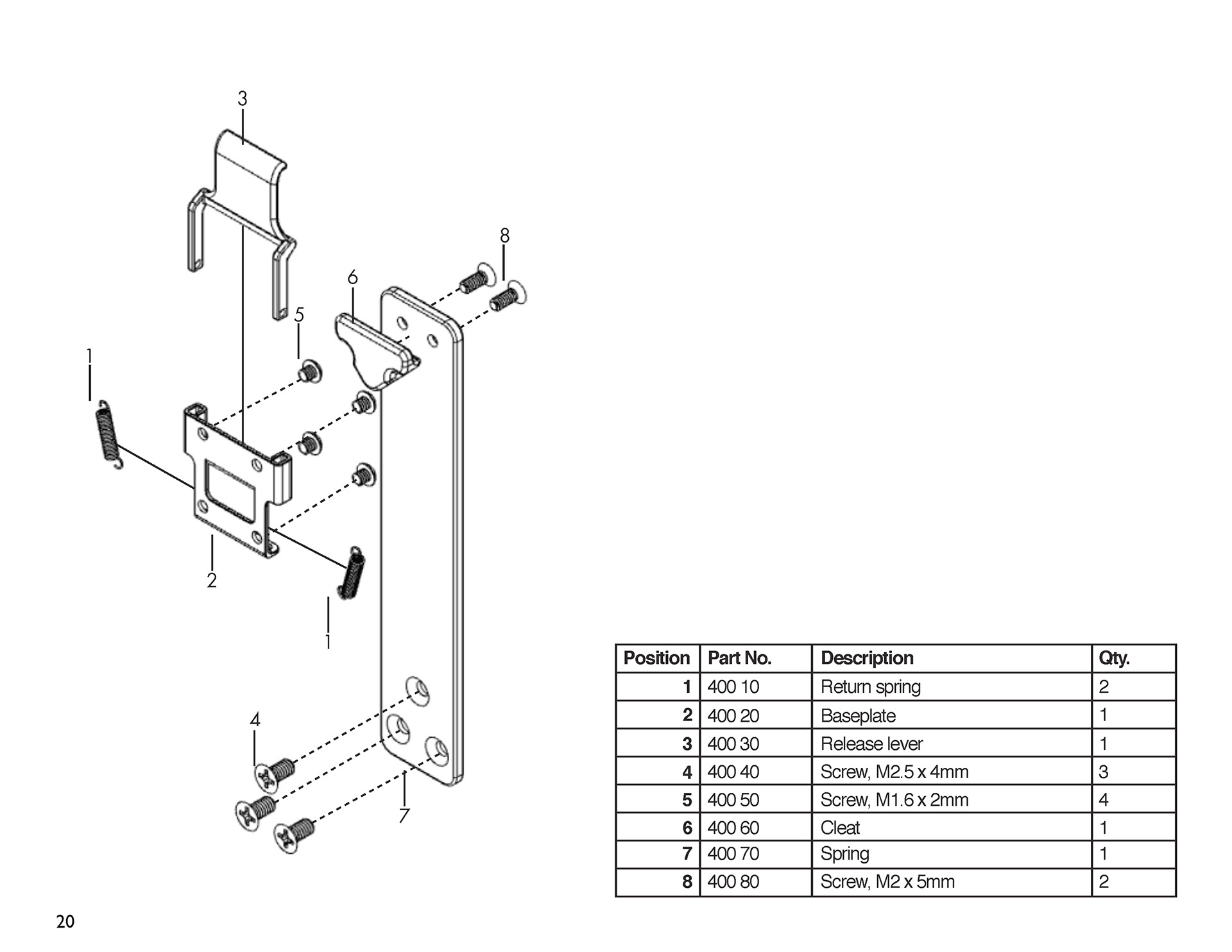 3

8

6

5

1

2

1

4

7

| Position | Part No. | Description | Qty. |
|---|---|---|---|
| 1 | 400 10 | Return spring | 2 |
| 2 | 400 20 | Baseplate | 1 |
| 3 | 400 30 | Release lever | 1 |
| 4 | 400 40 | Screw, M2.5 x 4mm | 3 |
| 5 | 400 50 | Screw, M1.6 x 2mm | 4 |
| 6 | 400 60 | Cleat | 1 |
| 7 | 400 70 | Spring | 1 |
| 8 | 400 80 | Screw, M2 x 5mm | 2 |

20