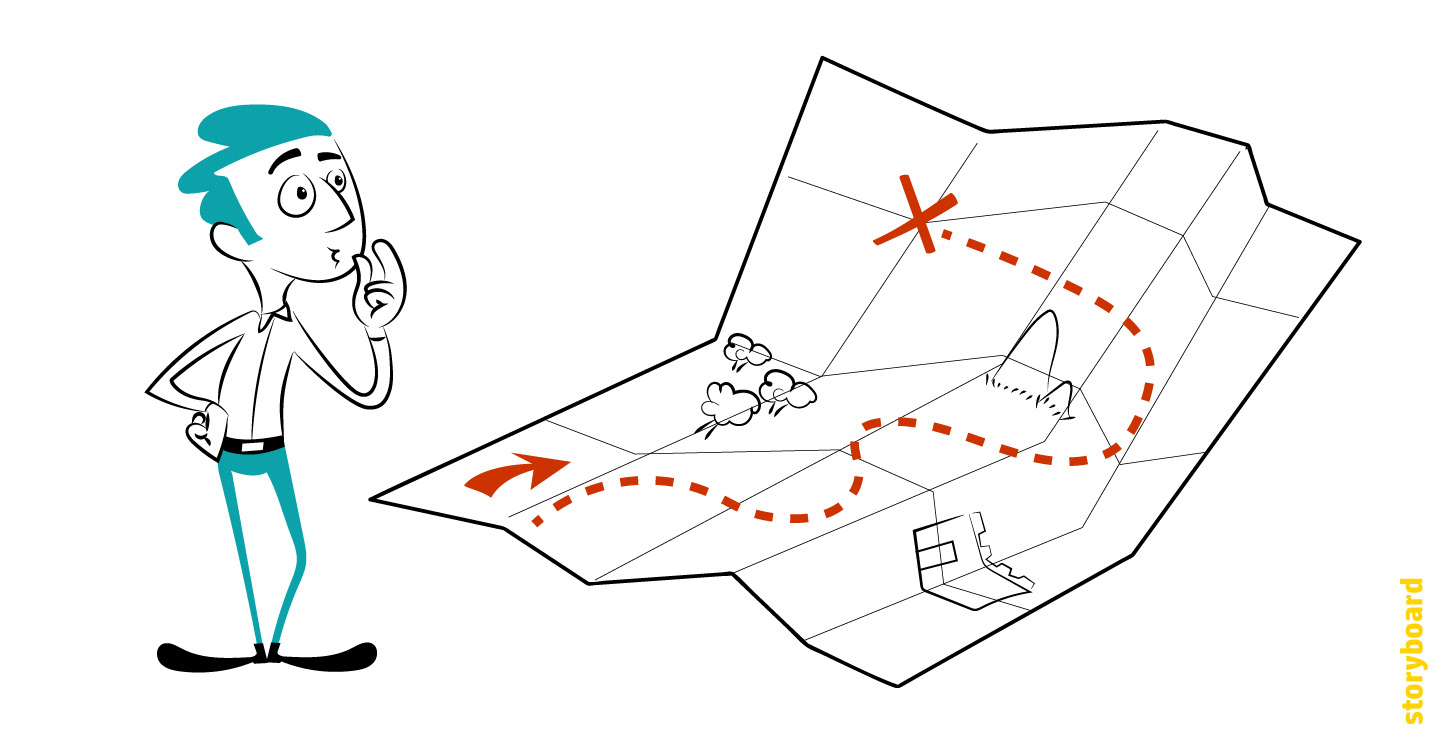 storyboard