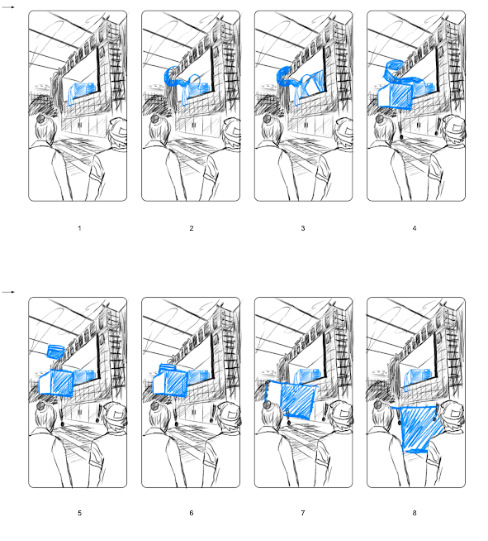 1

2

3

4

5

6

7

8