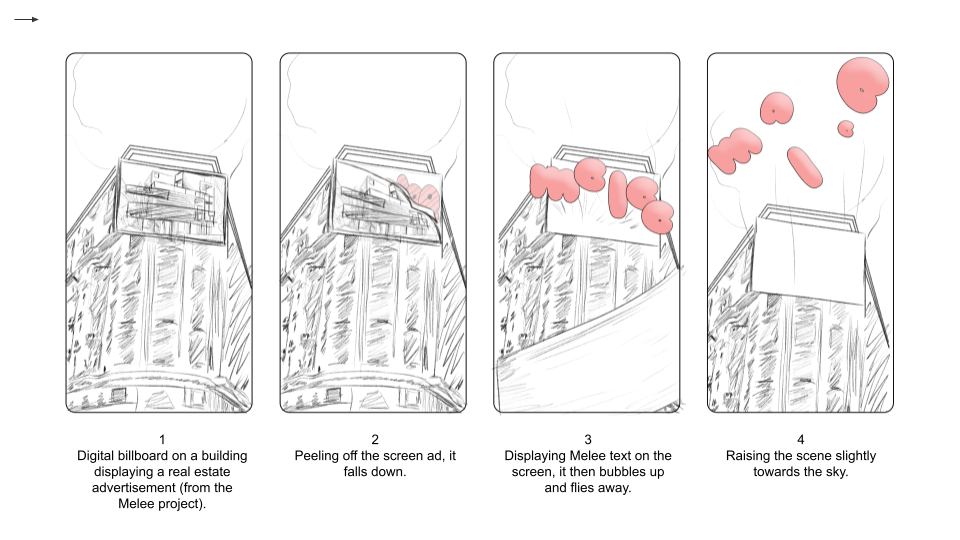 1
Digital billboard on a building displaying a real estate advertisement (from the Melee project).

2
Peeling off the screen ad, it falls down.

3
Displaying Melee text on the screen, it then bubbles up and flies away.

4
Raising the scene slightly towards the sky.