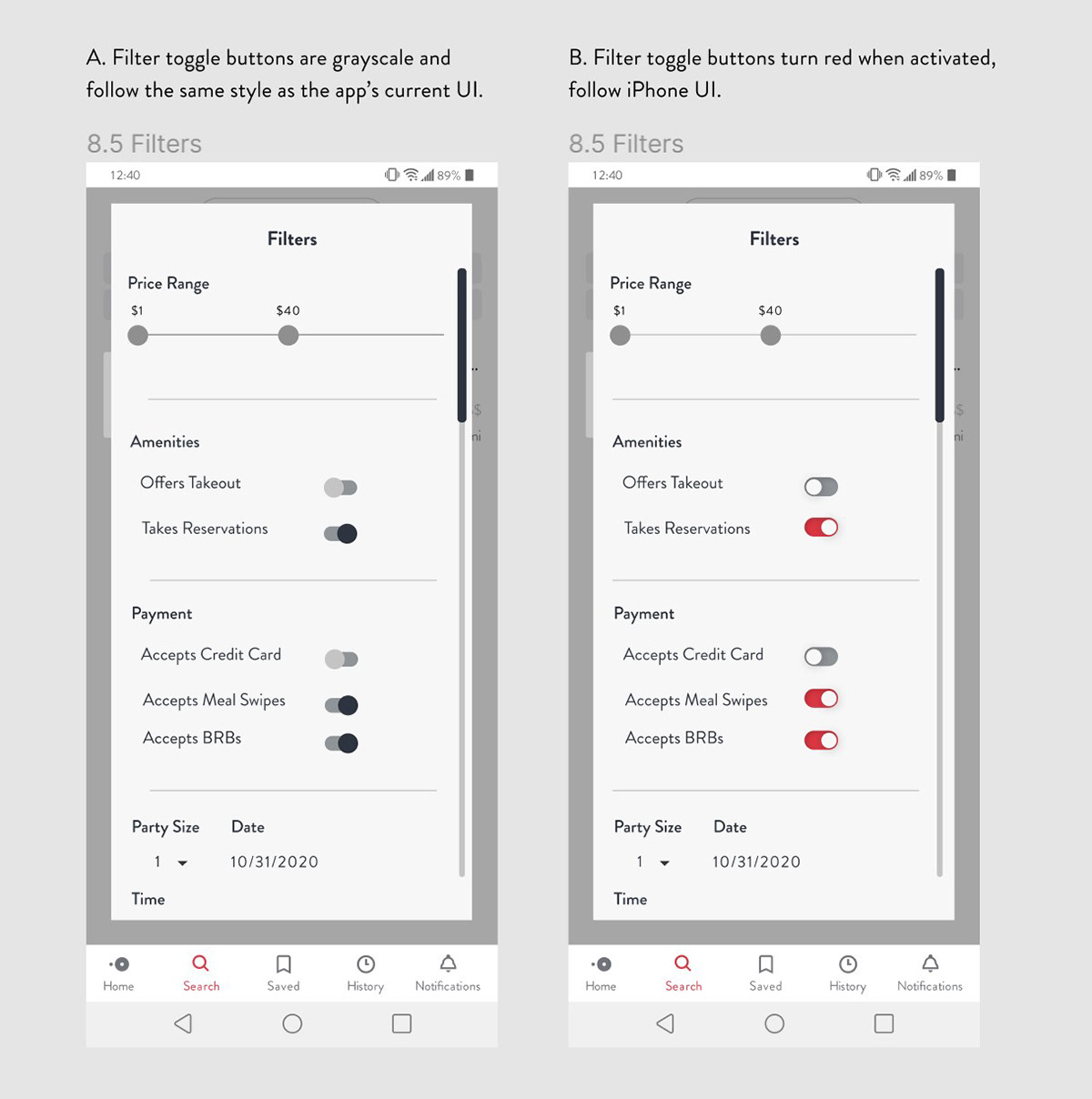 A. Filter toggle buttons are grayscale and follow the same style as the app's current UI.

8.5 Filters

12:40

89%

Filters

Price Range

\$1

\$40

Amenities

Offers Takeout

Takes Reservations

Payment

Accepts Credit Card

Accepts Meal Swipes

Accepts BRBs

Party Size

Date

1

10/31/2020

Time

Home

Search

Saved

History

Notifications

B. Filter toggle buttons turn red when activated, follow iPhone UI.

8.5 Filters

12:40

89%

Filters

Price Range

\$1

\$40

Amenities

Offers Takeout

Takes Reservations

Payment

Accepts Credit Card

Accepts Meal Swipes

Accepts BRBs

Party Size

Date

1

10/31/2020

Time

Home

Search

Saved

History

Notifications