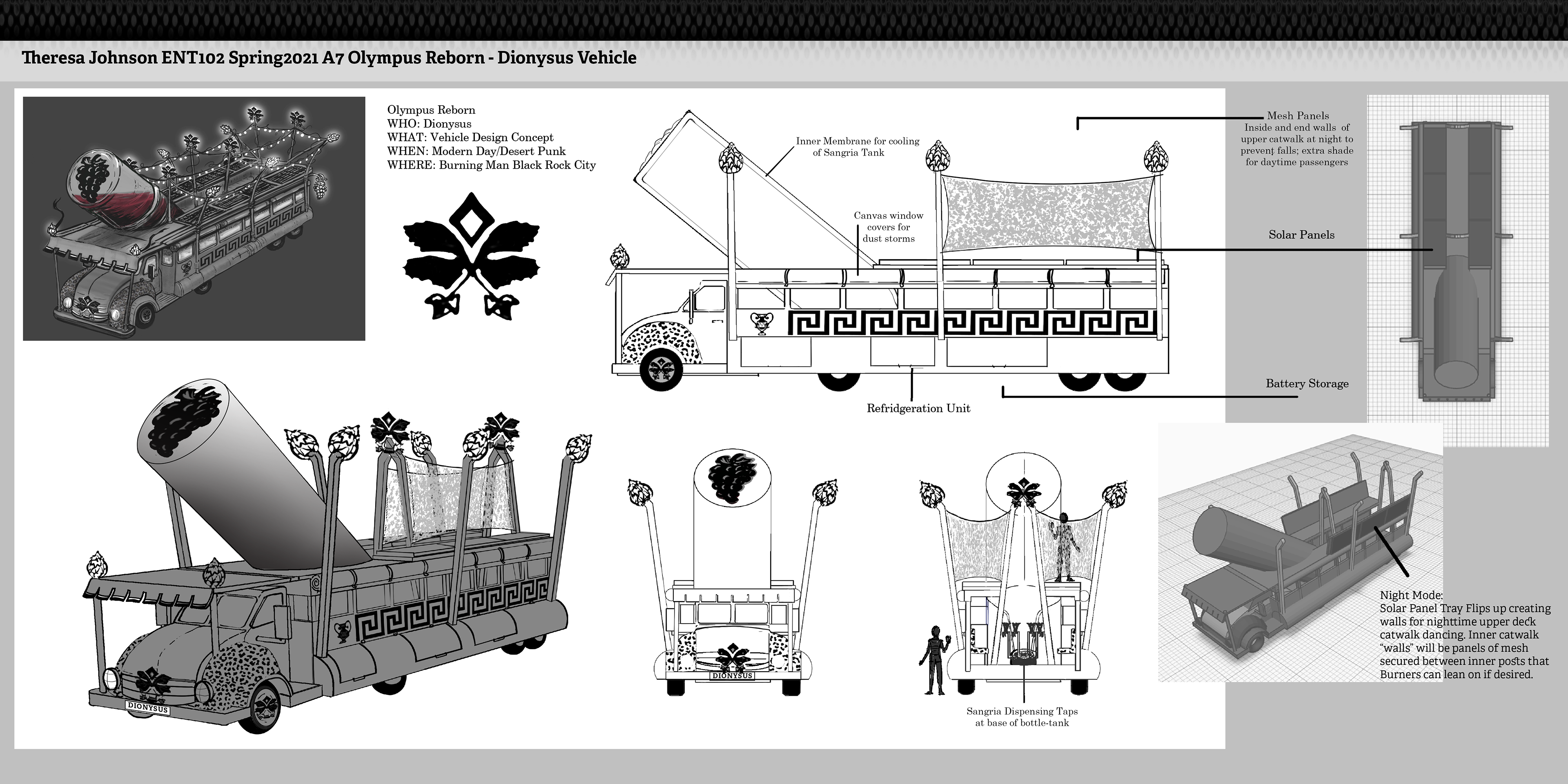 Theresa Johnson ENT102 Spring2021 A7 Olympus Reborn - Dionysus Vehicle

Olympus Reborn
WHO: Dionysus
WHAT: Vehicle Design Concept
WHEN: Modern Day/Desert Punk
WHERE: Burning Man Black Rock City

Inner Membrane for cooling of Sangria Tank

Canvas window covers for dust storms

Mesh Panels
Inside and end walls of upper catwalk at night to prevent falls; extra shade for daytime passengers

Solar Panels

Battery Storage

Refridgeration Unit

DIONYSUS

DIONYSUS

Sangria Dispensing Taps at base of bottle-tank

Night Mode:
Solar Panel Tray Flips up creating walls for nighttime upper deck catwalk dancing. Inner catwalk "walls" will be panels of mesh secured between inner posts that Burners can lean on if desired.