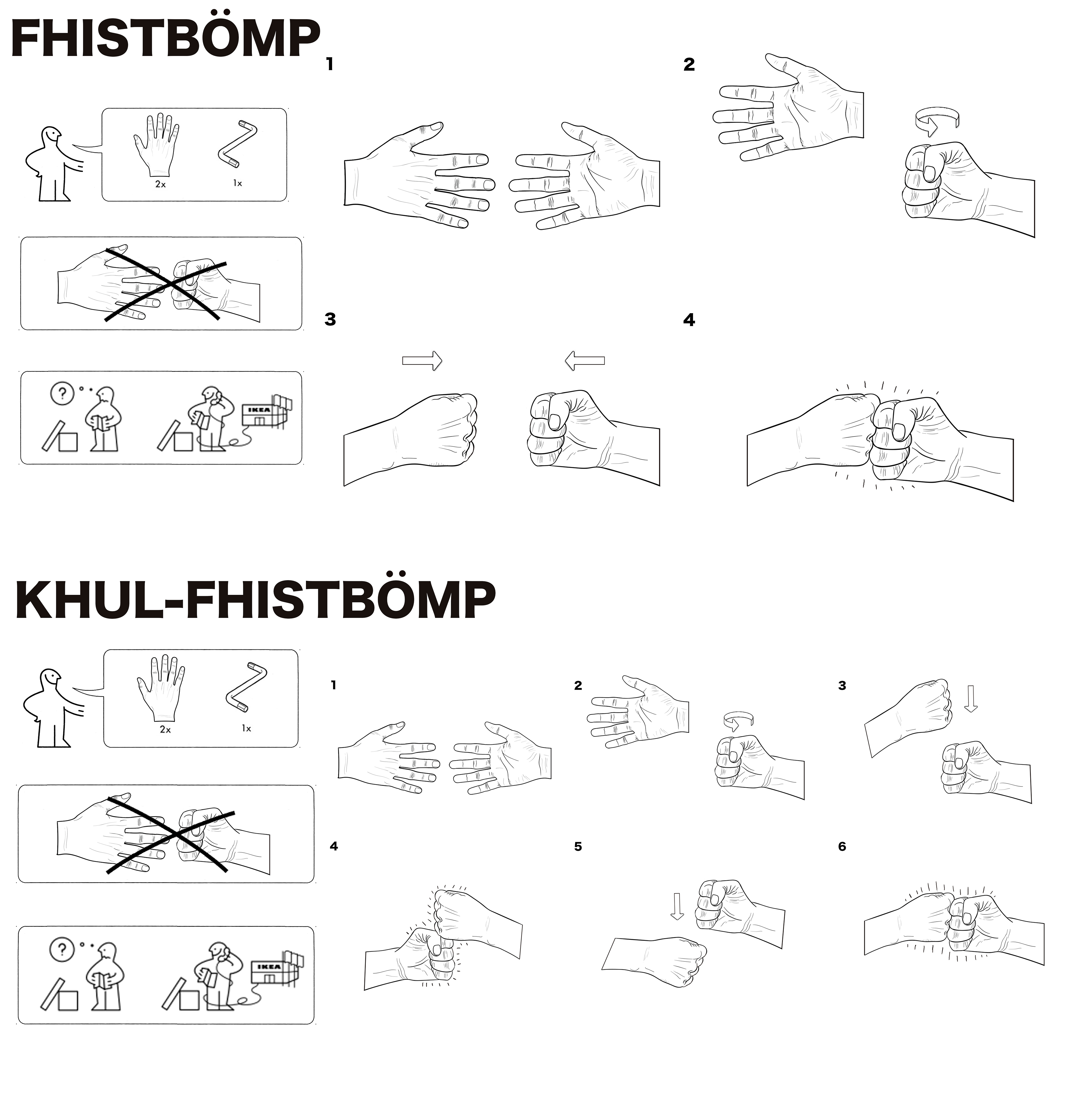 FHISTBÖMP

2x 1x

?

IKEA

1

2

3

4

KHUL-FHISTBÖMP

2x 1x

?

IKEA

1

2

3

4

5

6