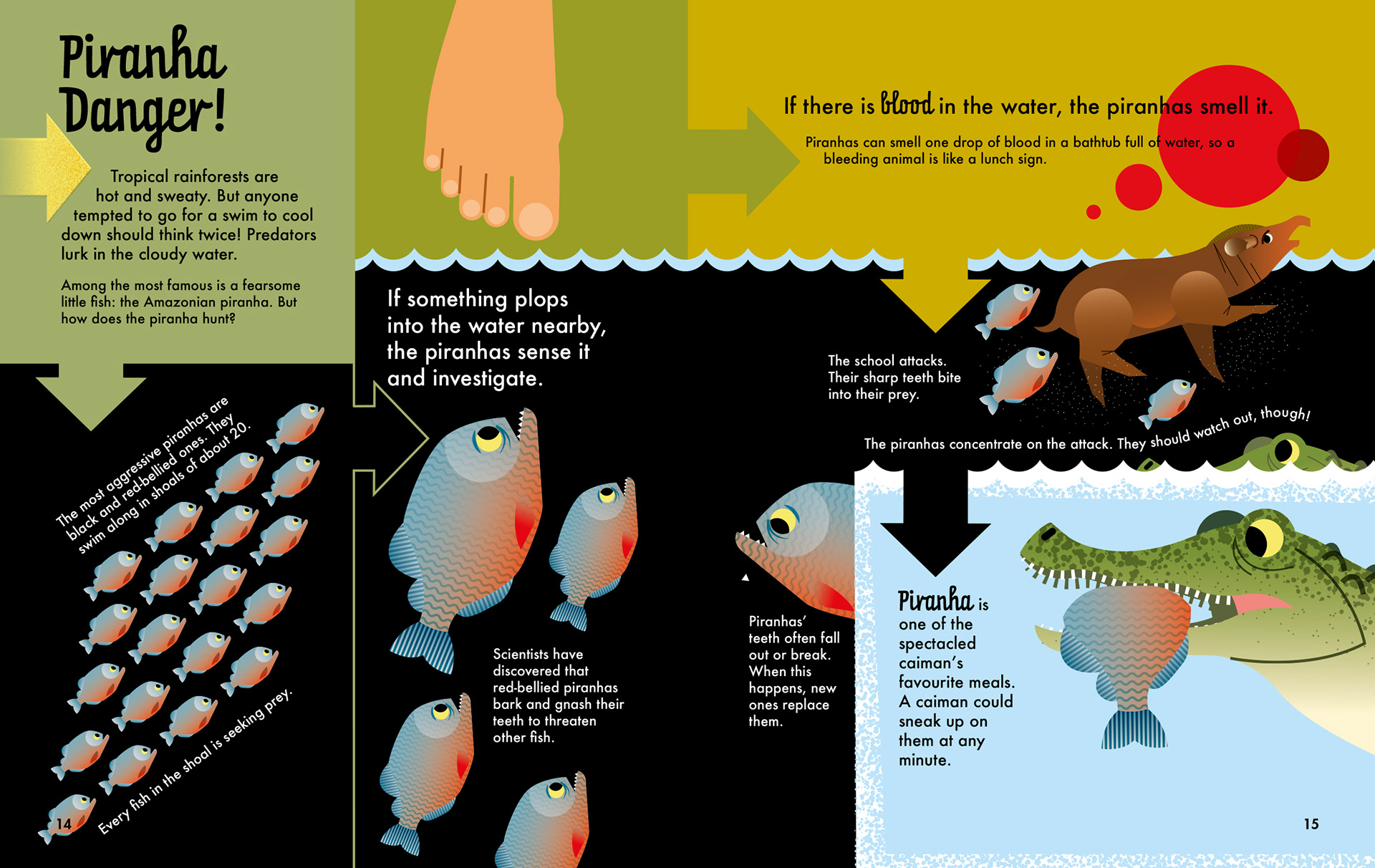 Piranha Danger!

Tropical rainforests are hot and sweaty. But anyone tempted to go for a swim to cool down should think twice! Predators lurk in the cloudy water.

Among the most famous is a fearsome little fish: the Amazonian piranha. But how does the piranha hunt?

The most aggressive piranhas are black and red-bellied ones. They swim along in shoals of about 20.

Every fish in the shoal is seeking prey.

14

If something plops into the water nearby, the piranhas sense it and investigate.

Scientists have discovered that red-bellied piranhas bark and gnash their teeth to threaten other fish.

If there is blood in the water, the piranhas smell it.

Piranhas can smell one drop of blood in a bathtub full of water, so a bleeding animal is like a lunch sign.

The school attacks. Their sharp teeth bite into their prey.

The piranhas concentrate on the attack. They should watch out, though!

Piranhas' teeth often fall out or break. When this happens, new ones replace them.

Piranha is one of the spectacled caiman's favourite meals. A caiman could sneak up on them at any minute.

15