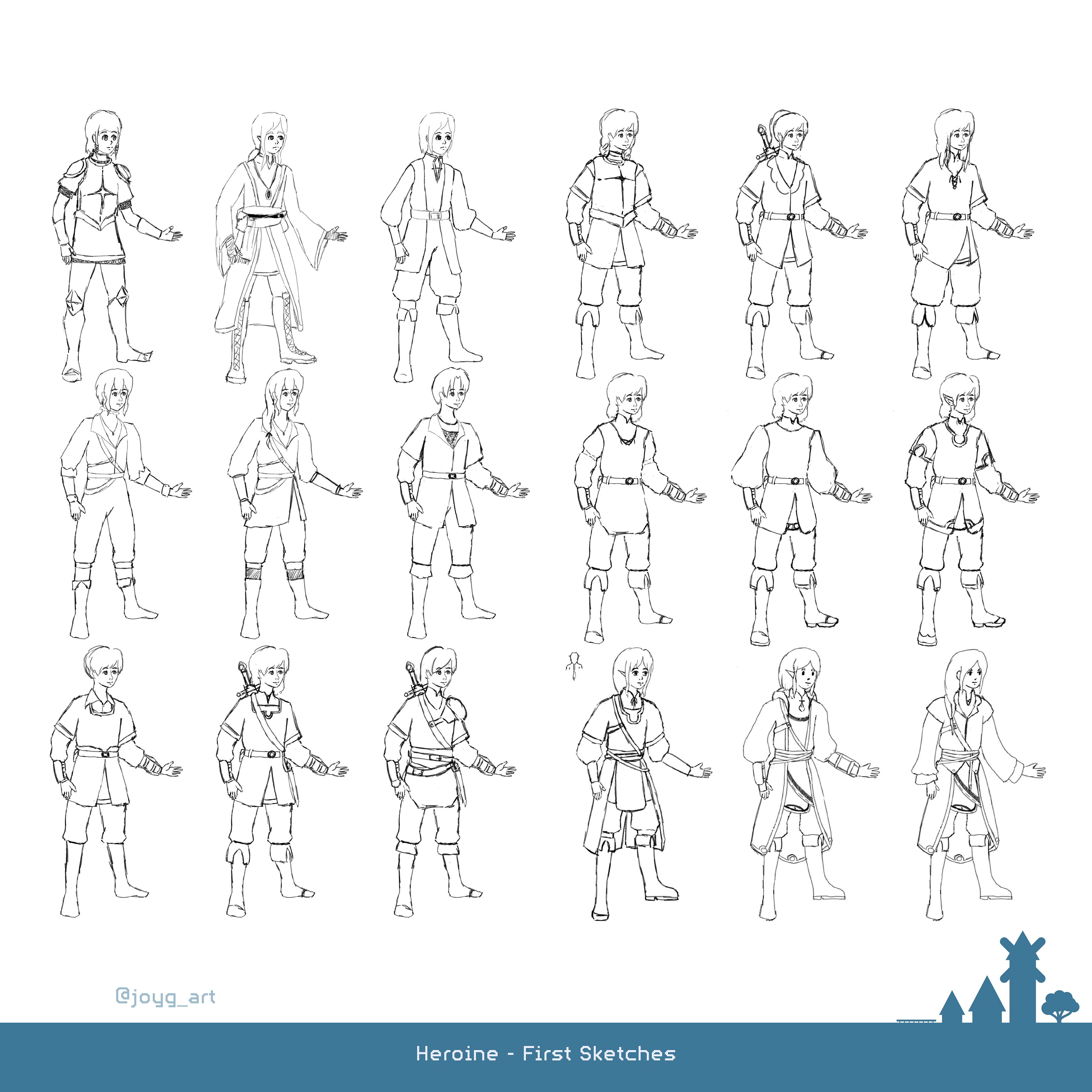 @joyg_art

Heroine - First Sketches