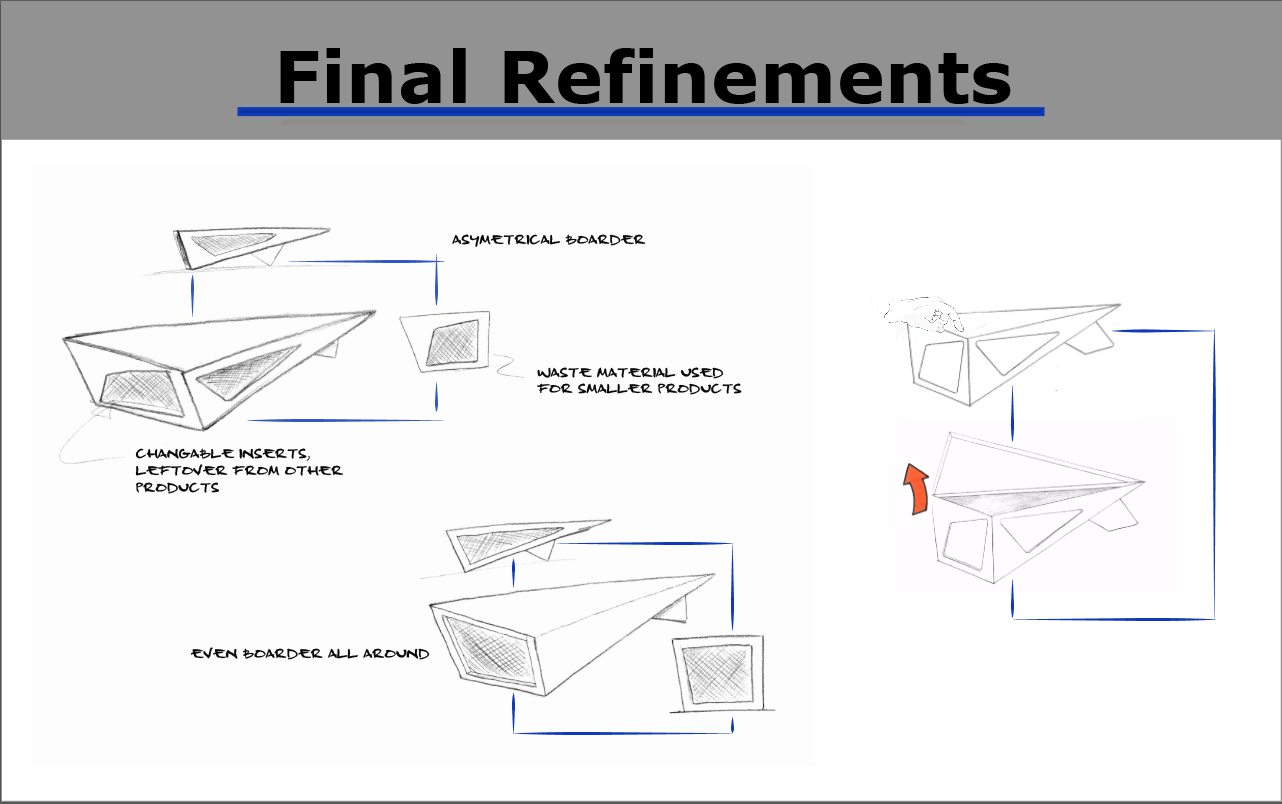 Final Refinements

ASYMETRICAL BOARDER

WASTE MATERIAL USED FOR SMALLER PRODUCTS

CHANGABLE INSERTS, LEFTOVER FROM OTHER PRODUCTS

EVEN BOARDER ALL AROUND