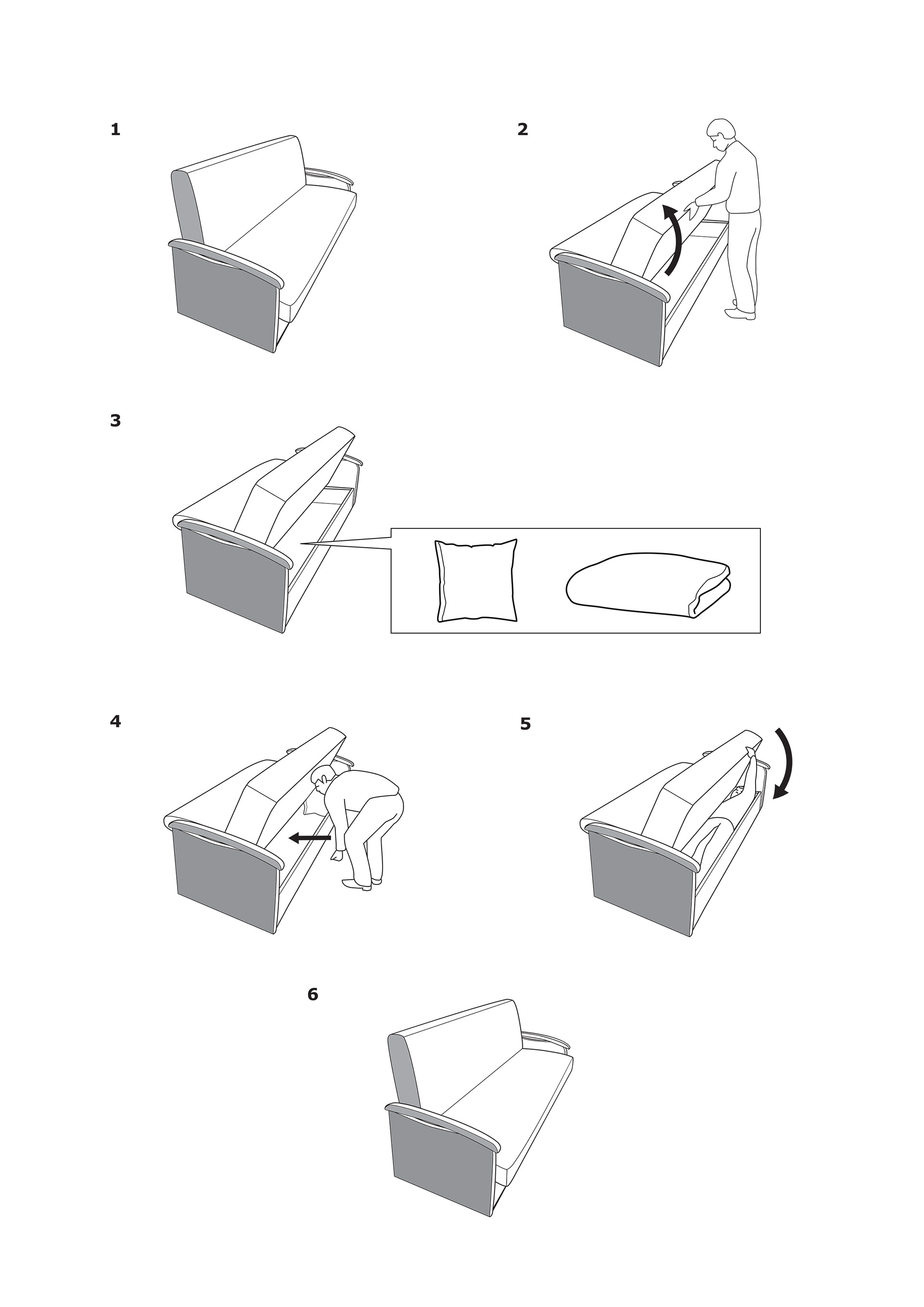 1

2

3

4

5

6