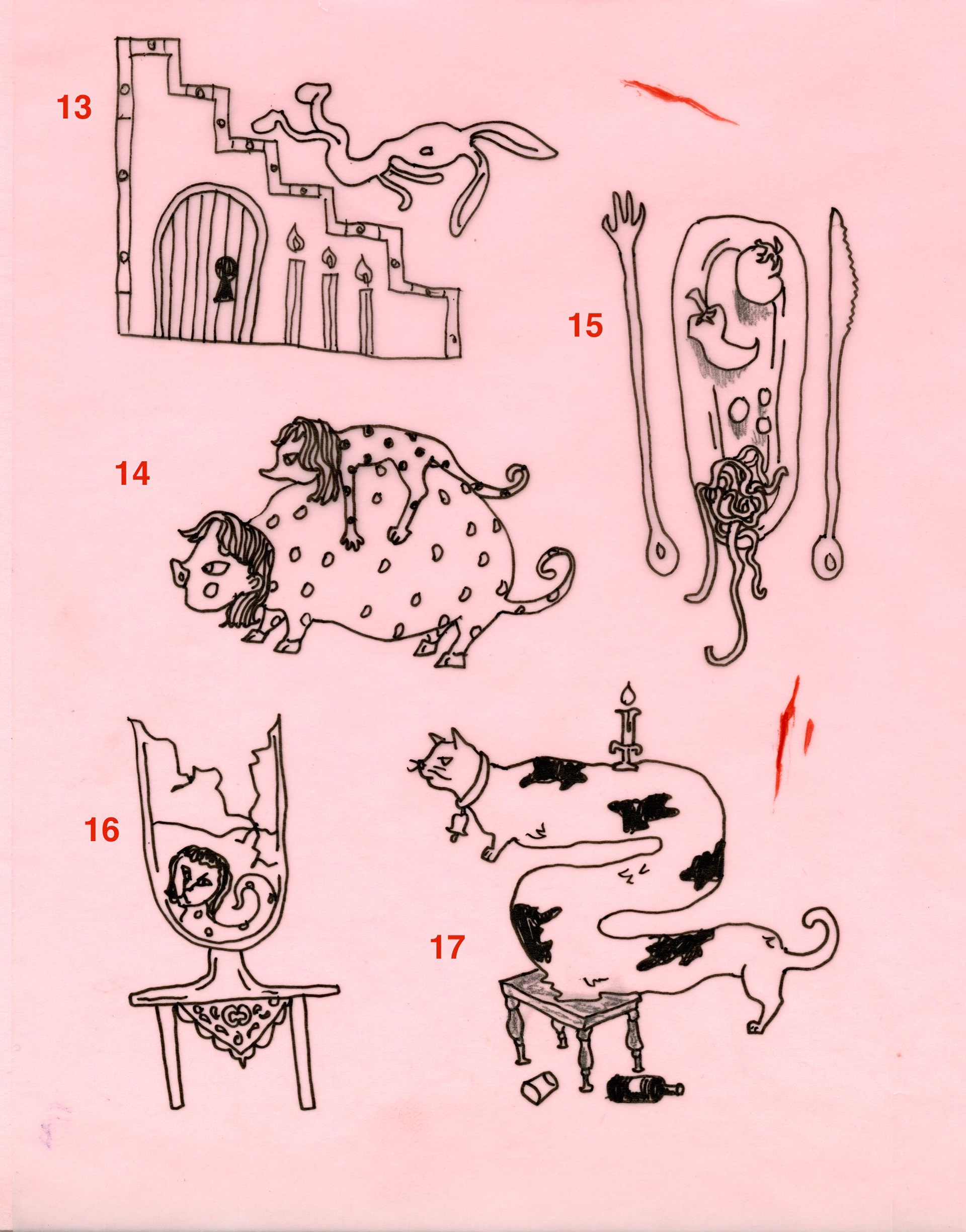 13

15

14

16

17