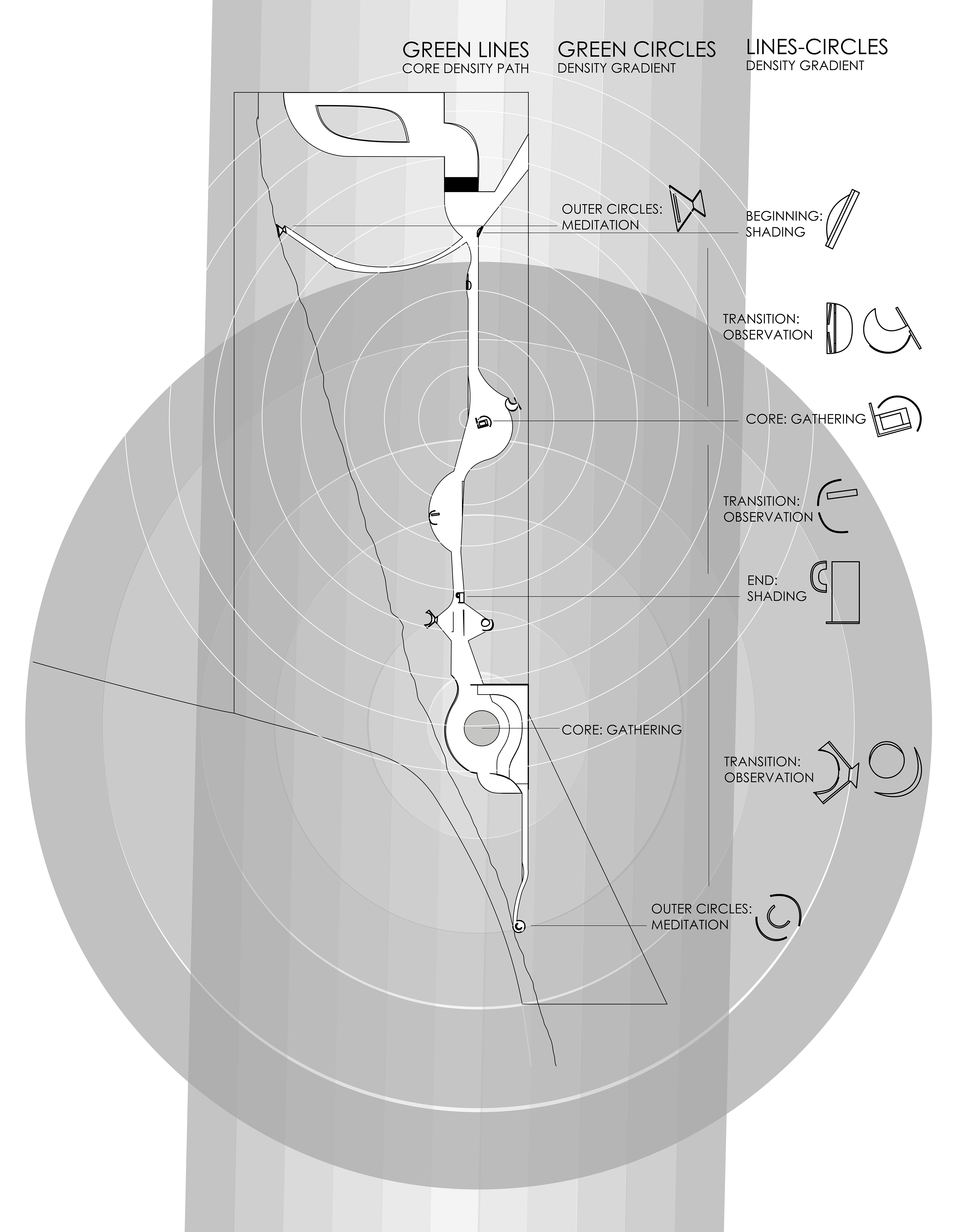 GREEN LINES
CORE DENSITY PATH

GREEN CIRCLES
DENSITY GRADIENT

LINES-CIRCLES
DENSITY GRADIENT

OUTER CIRCLES:
MEDITATION

BEGINNING:
SHADING

TRANSITION:
OBSERVATION

CORE: GATHERING

TRANSITION:
OBSERVATION

END:
SHADING

CORE: GATHERING

TRANSITION:
OBSERVATION

OUTER CIRCLES:
MEDITATION