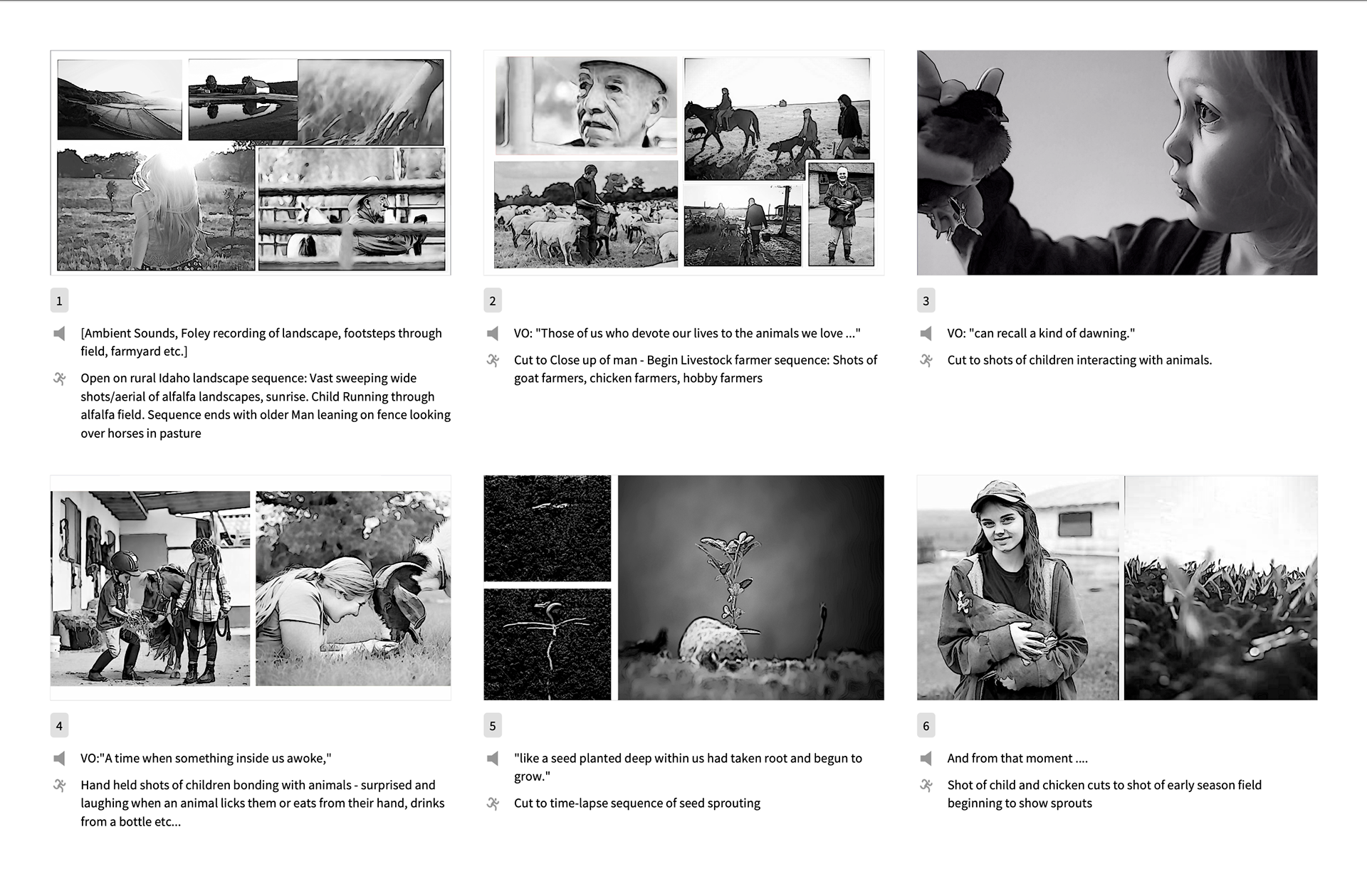 1

[Ambient Sounds, Foley recording of landscape, footsteps through field, farmyard etc.]

Open on rural Idaho landscape sequence: Vast sweeping wide shots/aerial of alfalfa landscapes, sunrise. Child Running through alfalfa field. Sequence ends with older Man leaning on fence looking over horses in pasture

2

VO: "Those of us who devote our lives to the animals we love ..."

Cut to Close up of man - Begin Livestock farmer sequence: Shots of goat farmers, chicken farmers, hobby farmers

3

VO: "can recall a kind of dawning."

Cut to shots of children interacting with animals.

4

VO:"A time when something inside us awoke,"

Hand held shots of children bonding with animals - surprised and laughing when an animal licks them or eats from their hand, drinks from a bottle etc...

5

"like a seed planted deep within us had taken root and begun to grow."

Cut to time-lapse sequence of seed sprouting

6

And from that moment ....

Shot of child and chicken cuts to shot of early season field beginning to show sprouts