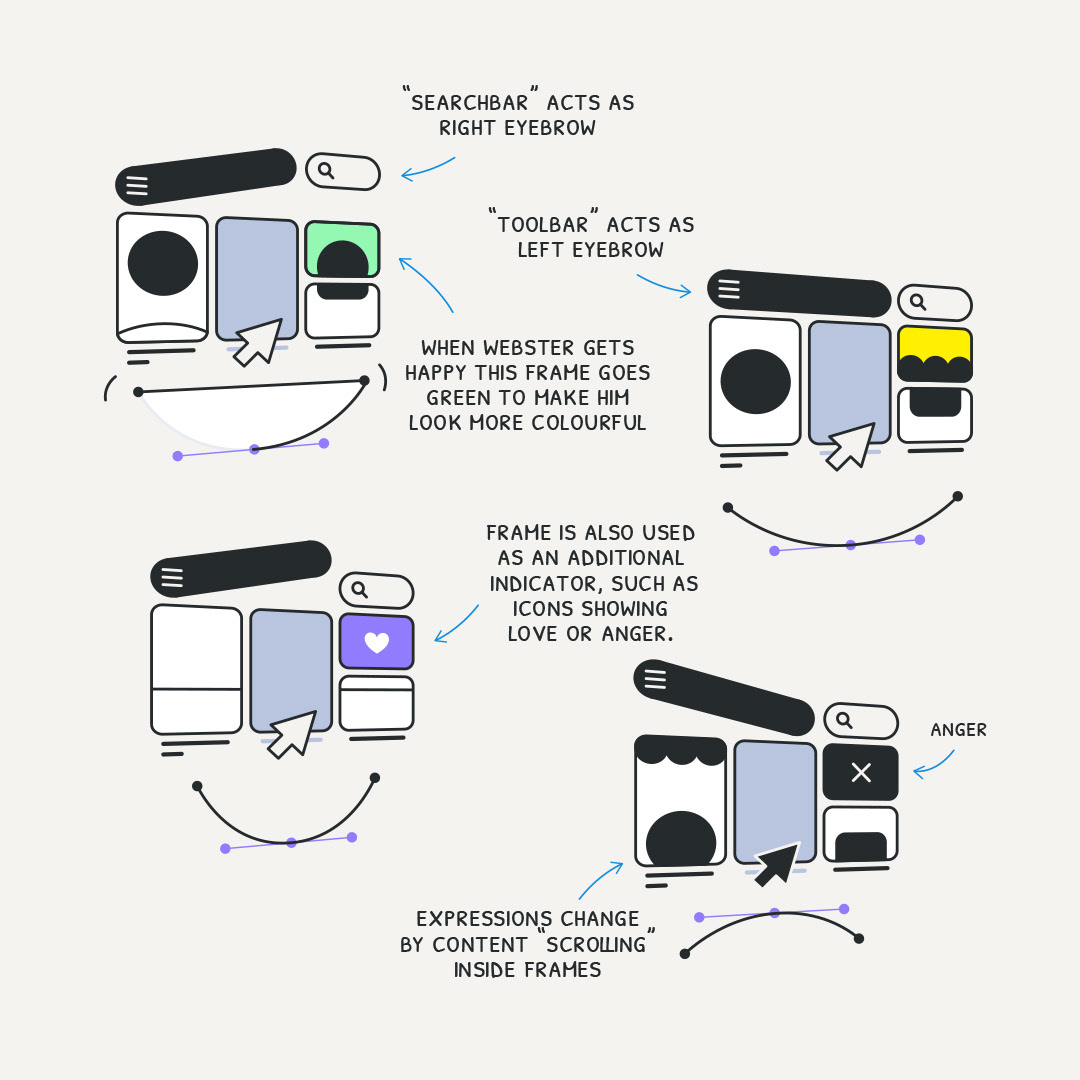 "SEARCHBAR" ACTS AS RIGHT EYEBROW

"TOOLBAR" ACTS AS LEFT EYEBROW

WHEN WEBSTER GETS HAPPY THIS FRAME GOES GREEN TO MAKE HIM LOOK MORE COLOURFUL

FRAME IS ALSO USED AS AN ADDITIONAL INDICATOR, SUCH AS ICONS SHOWING LOVE OR ANGER.

ANGER

EXPRESSIONS CHANGE BY CONTENT "SCROLLING" INSIDE FRAMES