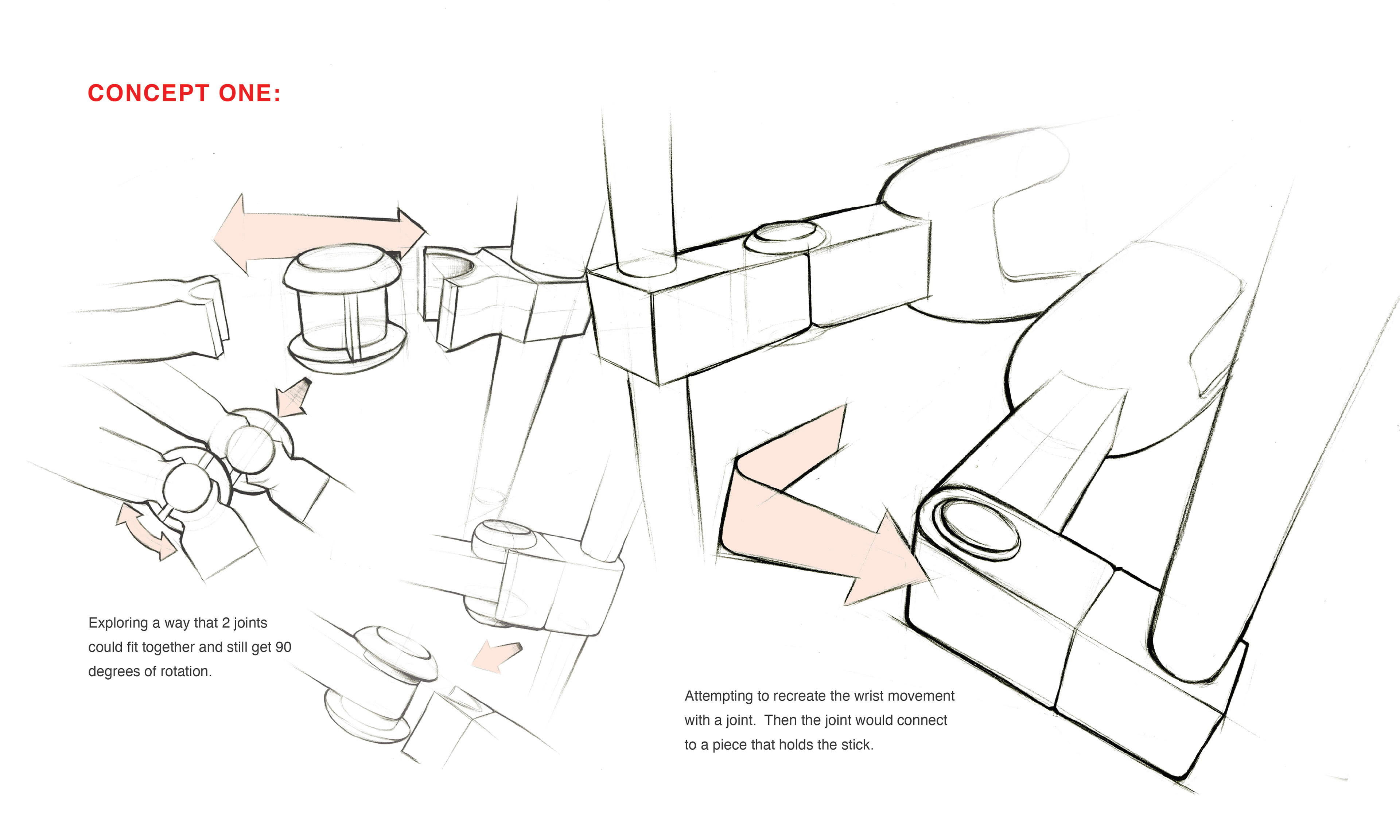 CONCEPT ONE:

Exploring a way that 2 joints could fit together and still get 90 degrees of rotation.

Attempting to recreate the wrist movement with a joint.  Then the joint would connect to a piece that holds the stick.