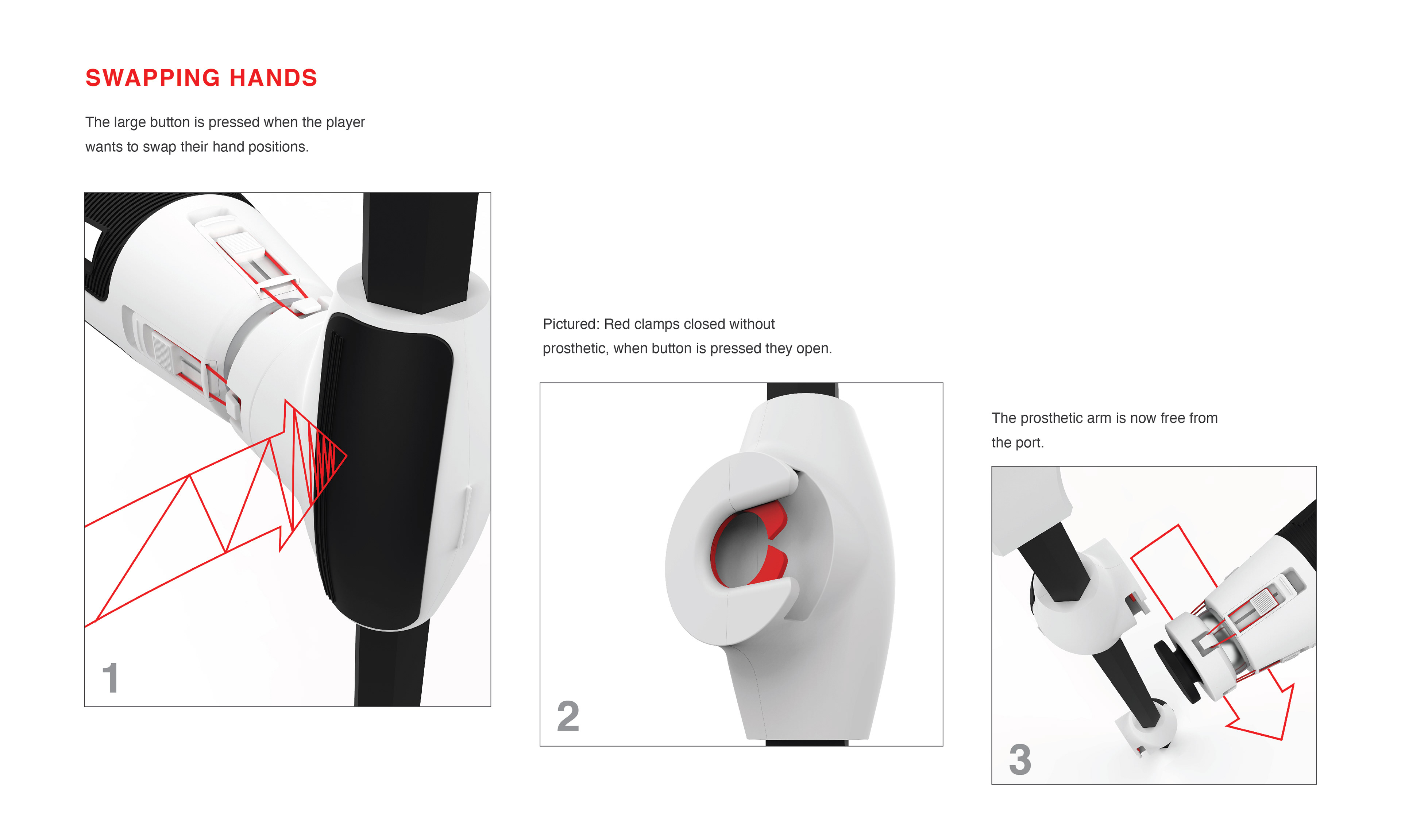 SWAPPING HANDS

The large button is pressed when the player wants to swap their hand positions.

1

Pictured: Red clamps closed without prosthetic, when button is pressed they open.

2

The prosthetic arm is now free from the port.

3