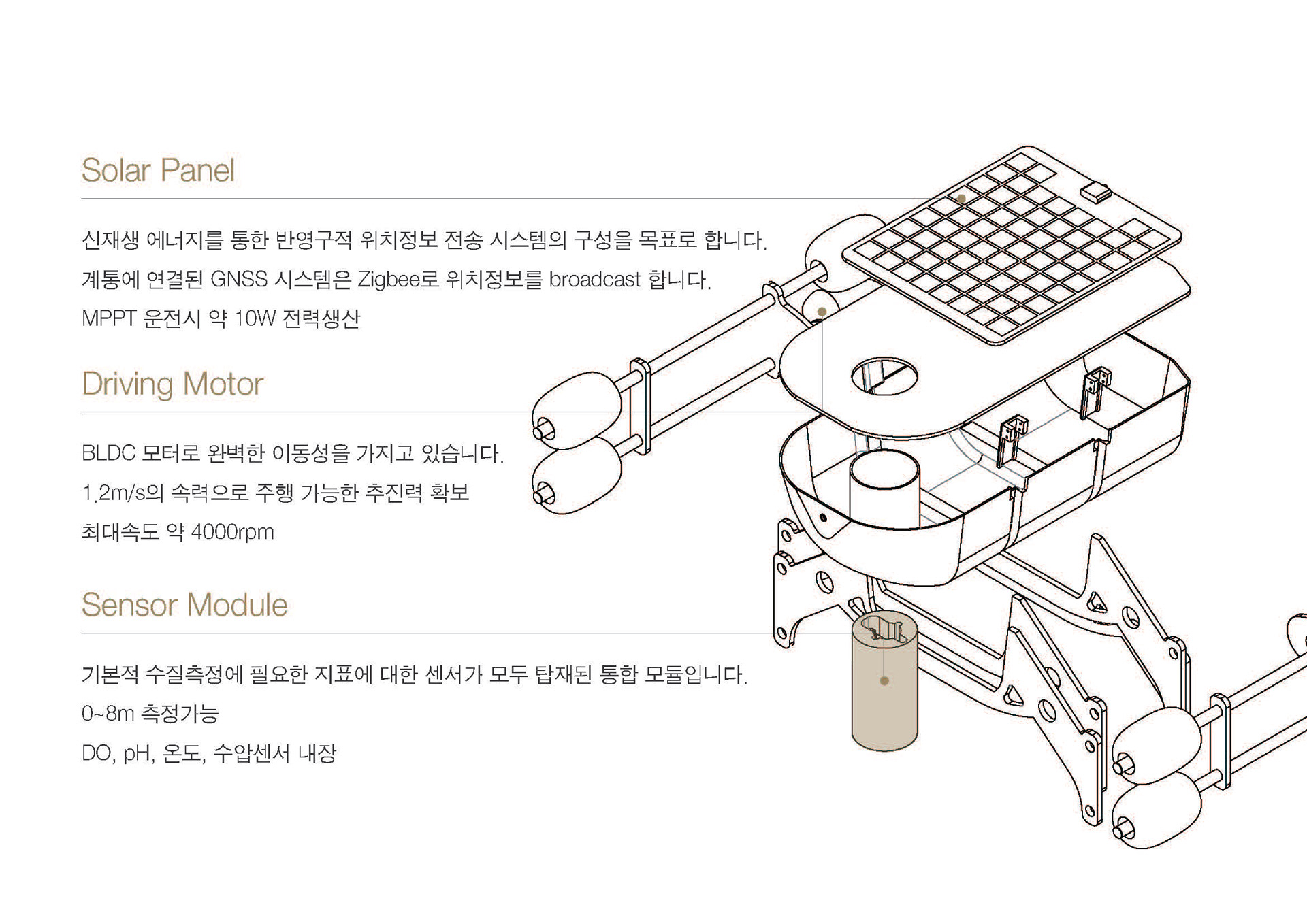 Solar Panel

신재생 에너지를 통한 반영구적 위치정보 전송 시스템의 구성을 목표로 합니다.
계통에 연결된 GNSS 시스템은 Zigbee로 위치정보를 broadcast 합니다.
MPPT 운전시 약 10W 전력생산

Driving Motor

BLDC 모터로 완벽한 이동성을 가지고 있습니다.
1.2m/s의 속력으로 주행 가능한 추진력 확보
최대속도 약 4000rpm

Sensor Module

기본적 수질측정에 필요한 지표에 대한 센서가 모두 탑재된 통합 모듈입니다.
0~8m 측정가능
DO, pH, 온도, 수압센서 내장