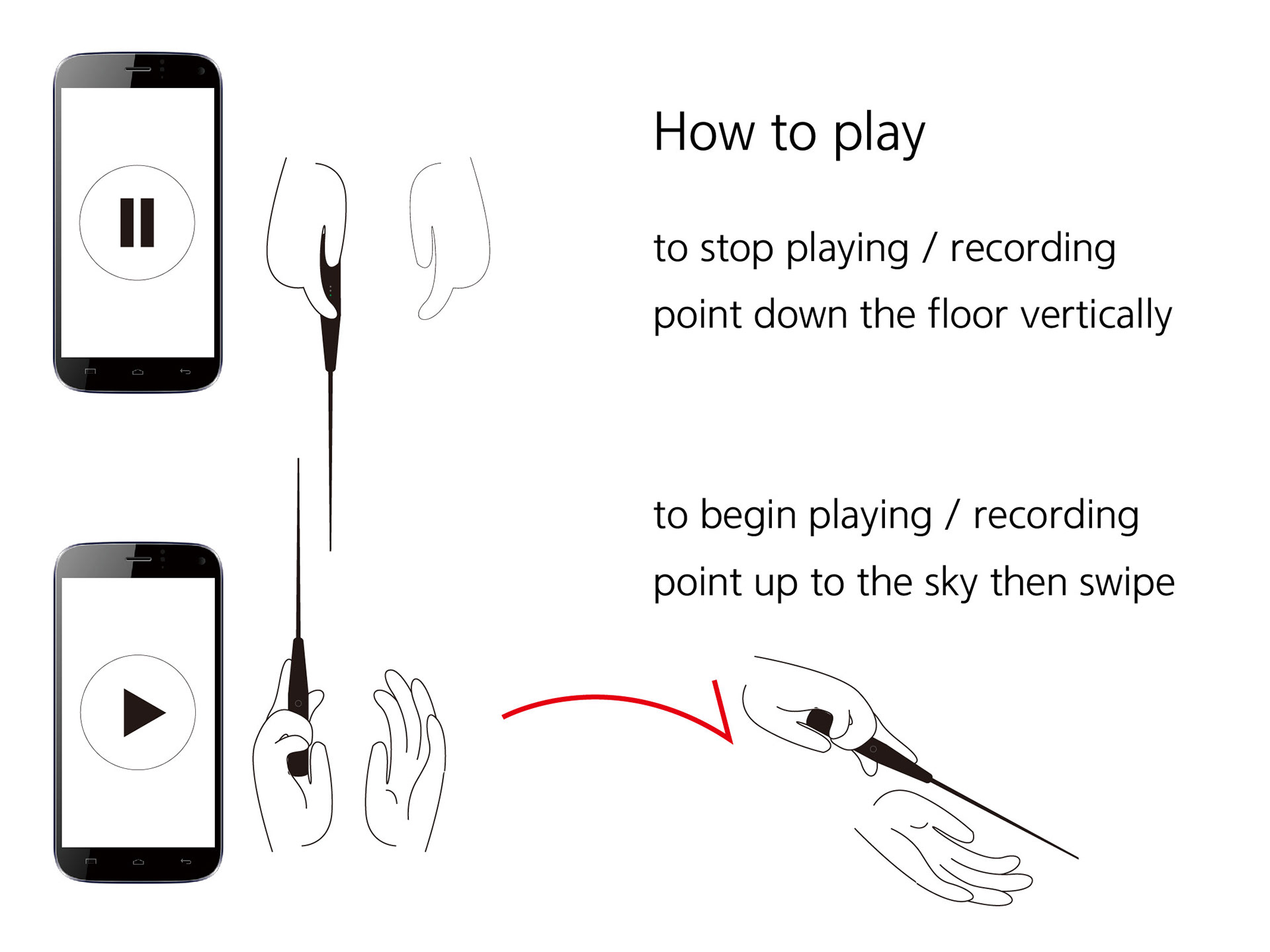 How to play

to stop playing / recording

point down the floor vertically

to begin playing / recording

point up to the sky then swipe