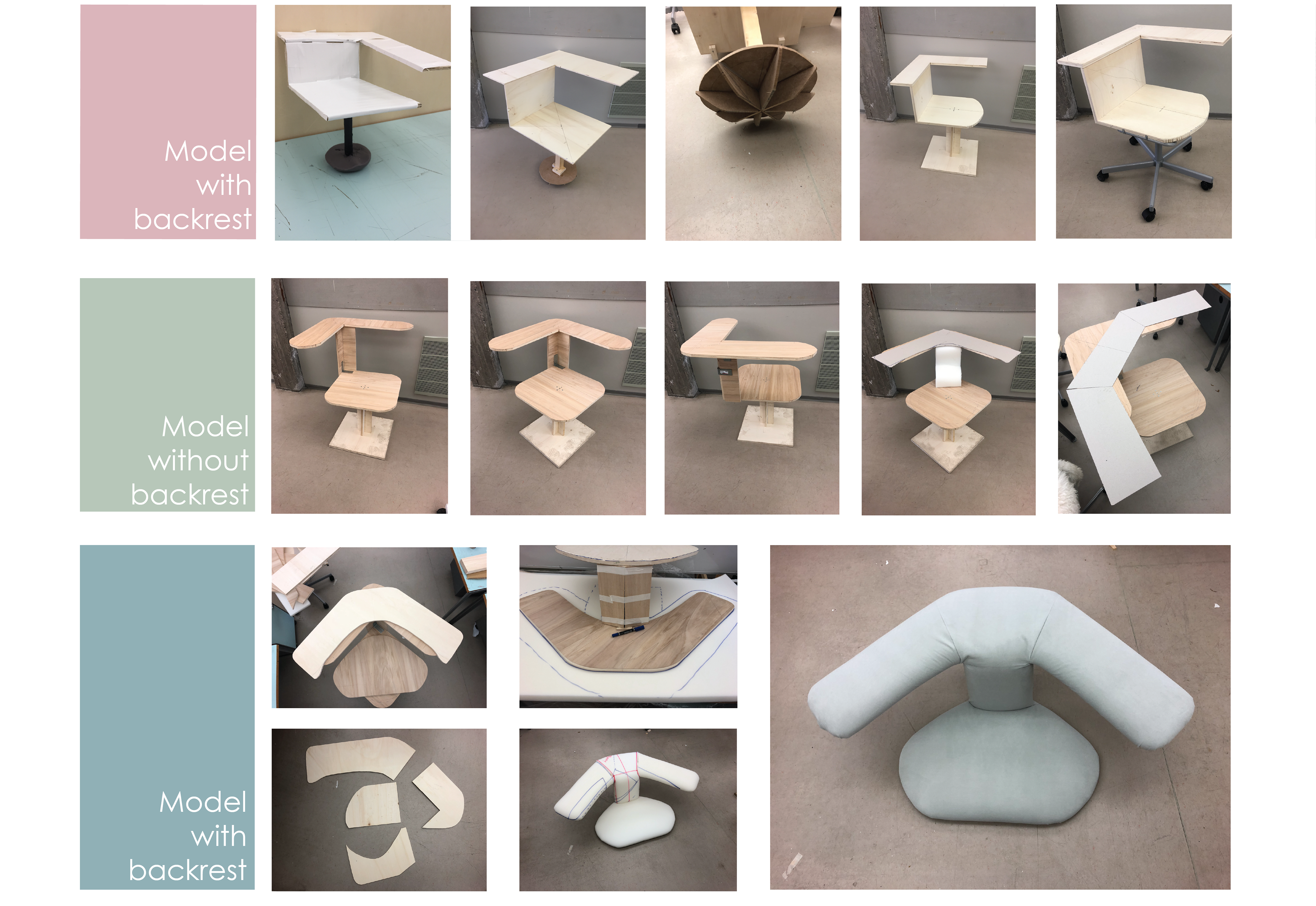 Model with backrest

Model without backrest

Model with backrest