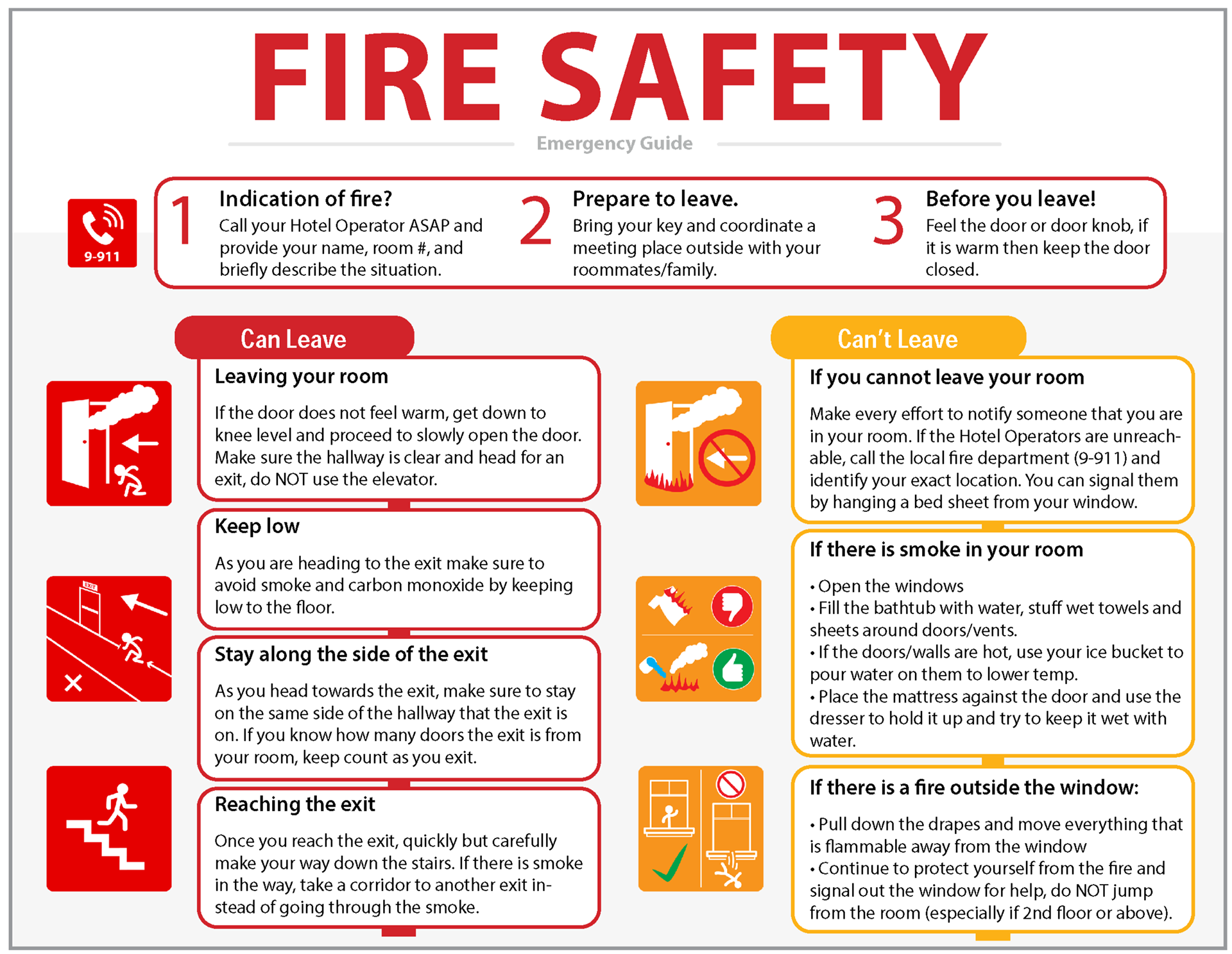 FIRE SAFETY
Emergency Guide

9-911

1 Indication of fire?
Call your Hotel Operator ASAP and provide your name, room #, and briefly describe the situation.

2 Prepare to leave.
Bring your key and coordinate a meeting place outside with your roommates/family.

3 Before you leave!
Feel the door or door knob, if it is warm then keep the door closed.

Can Leave

Leaving your room
If the door does not feel warm, get down to knee level and proceed to slowly open the door. Make sure the hallway is clear and head for an exit, do NOT use the elevator.

Keep low
As you are heading to the exit make sure to avoid smoke and carbon monoxide by keeping low to the floor.

EXIT

Stay along the side of the exit
As you head towards the exit, make sure to stay on the same side of the hallway that the exit is on. If you know how many doors the exit is from your room, keep count as you exit.

Reaching the exit
Once you reach the exit, quickly but carefully make your way down the stairs. If there is smoke in the way, take a corridor to another exit instead of going through the smoke.

Can't Leave

If you cannot leave your room
Make every effort to notify someone that you are in your room. If the Hotel Operators are unreachable, call the local fire department (9-911) and identify your exact location. You can signal them by hanging a bed sheet from your window.

If there is smoke in your room
• Open the windows
• Fill the bathtub with water, stuff wet towels and sheets around doors/vents.
• If the doors/walls are hot, use your ice bucket to pour water on them to lower temp.
• Place the mattress against the door and use the dresser to hold it up and try to keep it wet with water.

If there is a fire outside the window:
• Pull down the drapes and move everything that is flammable away from the window
• Continue to protect yourself from the fire and signal out the window for help, do NOT jump from the room (especially if 2nd floor or above).