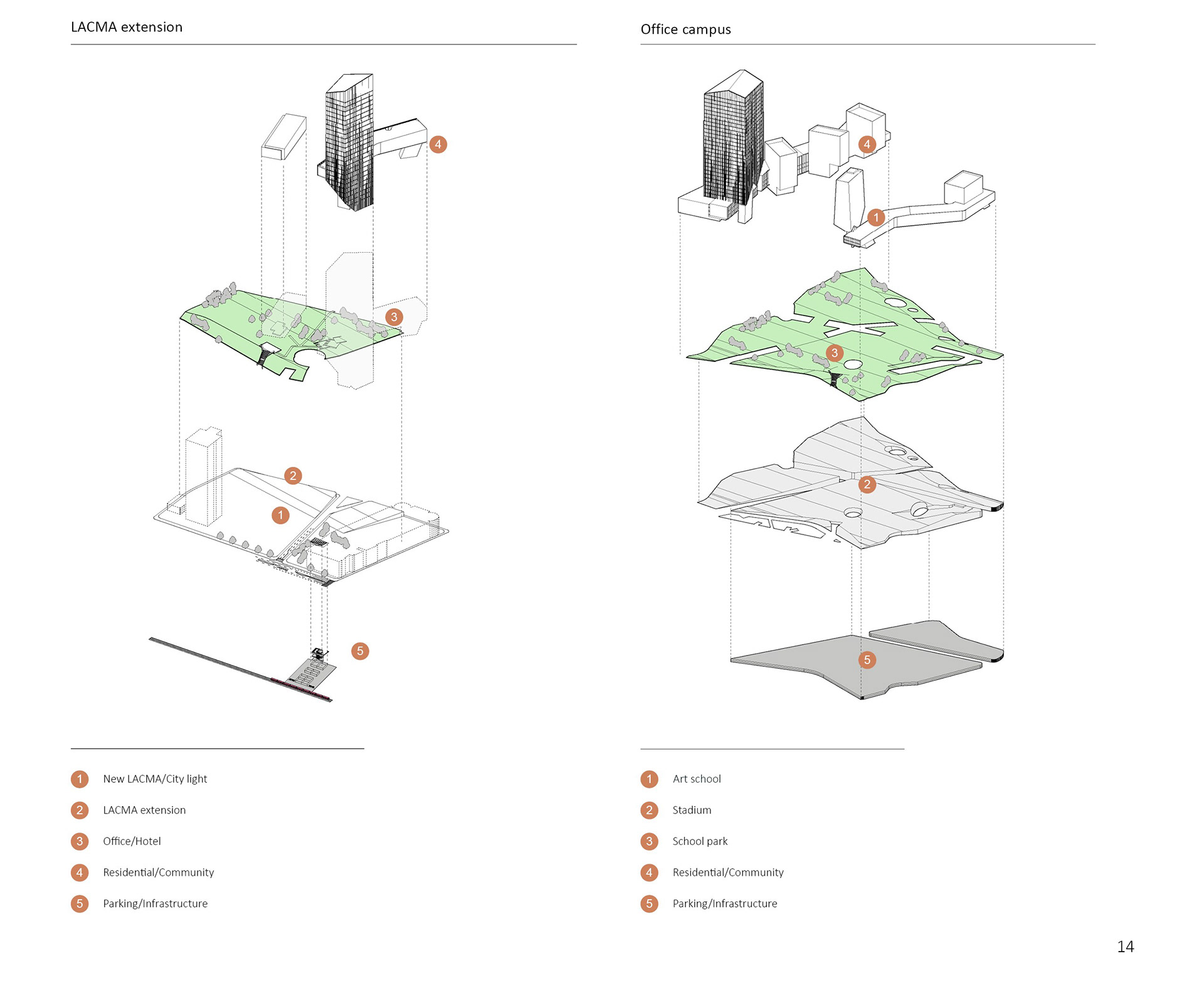 LACMA extension

4

3

2

1

5

1 New LACMA/City light

2 LACMA extension

3 Office/Hotel

4 Residential/Community

5 Parking/Infrastructure

Office campus

4

1

3

2

5

1 Art school

2 Stadium

3 School park

4 Residential/Community

5 Parking/Infrastructure

14