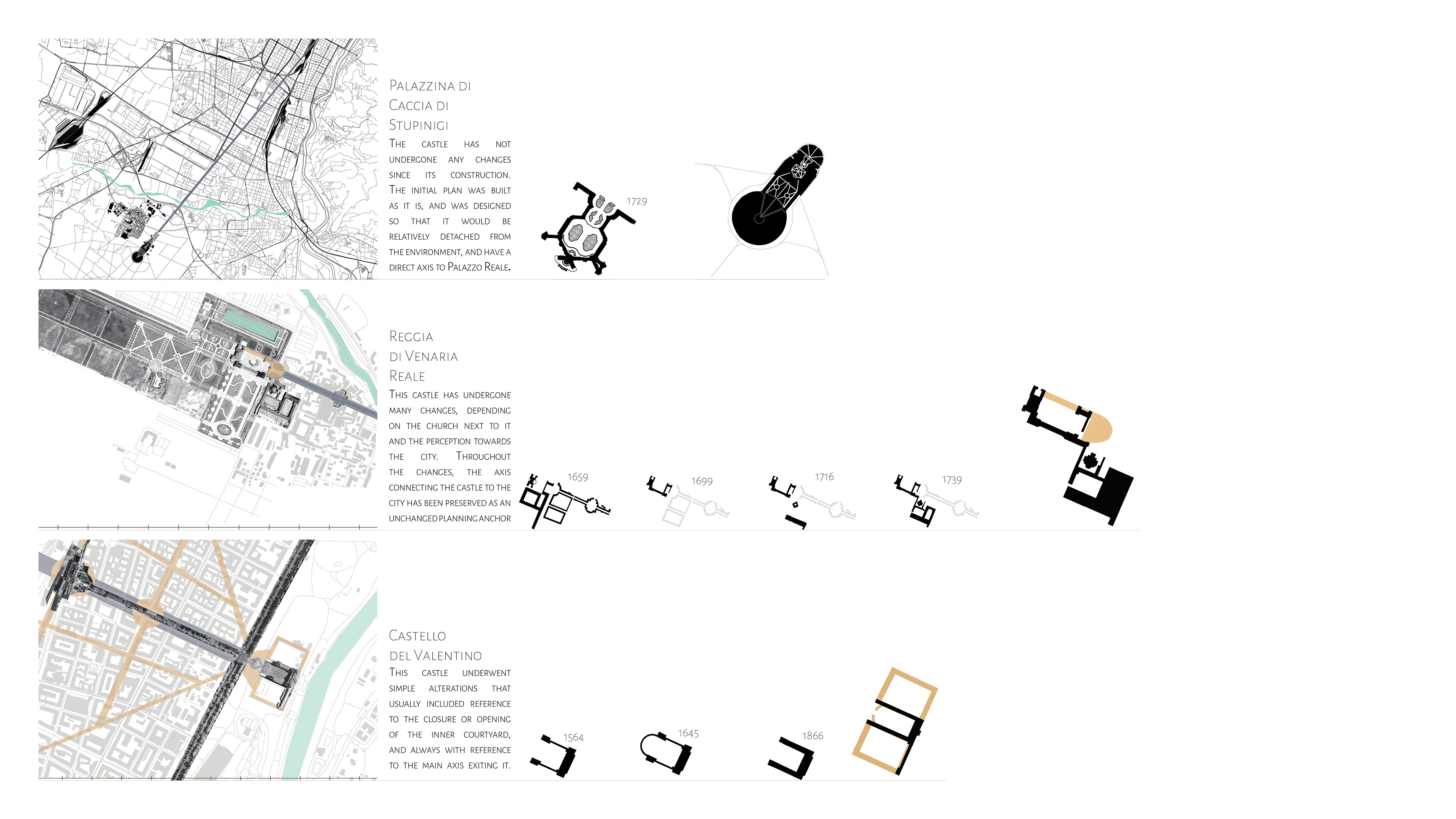 Palazzina di Caccia di Stupinigi

The castle has not undergone any changes since its construction. The initial plan was built as it is, and was designed so that it would be relatively detached from the environment, and have a direct axis to Palazzo Reale.

1729

Reggia di Venaria Reale

This castle has undergone many changes, depending on the church next to it and the perception towards the city. Throughout the changes, the axis connecting the castle to the city has been preserved as an unchanged planning anchor

1659

1699

1716

1739

Castello del Valentino

This castle underwent simple alterations that usually included reference to the closure or opening of the inner courtyard, and always with reference to the main axis exiting it.

1564

1645

1866