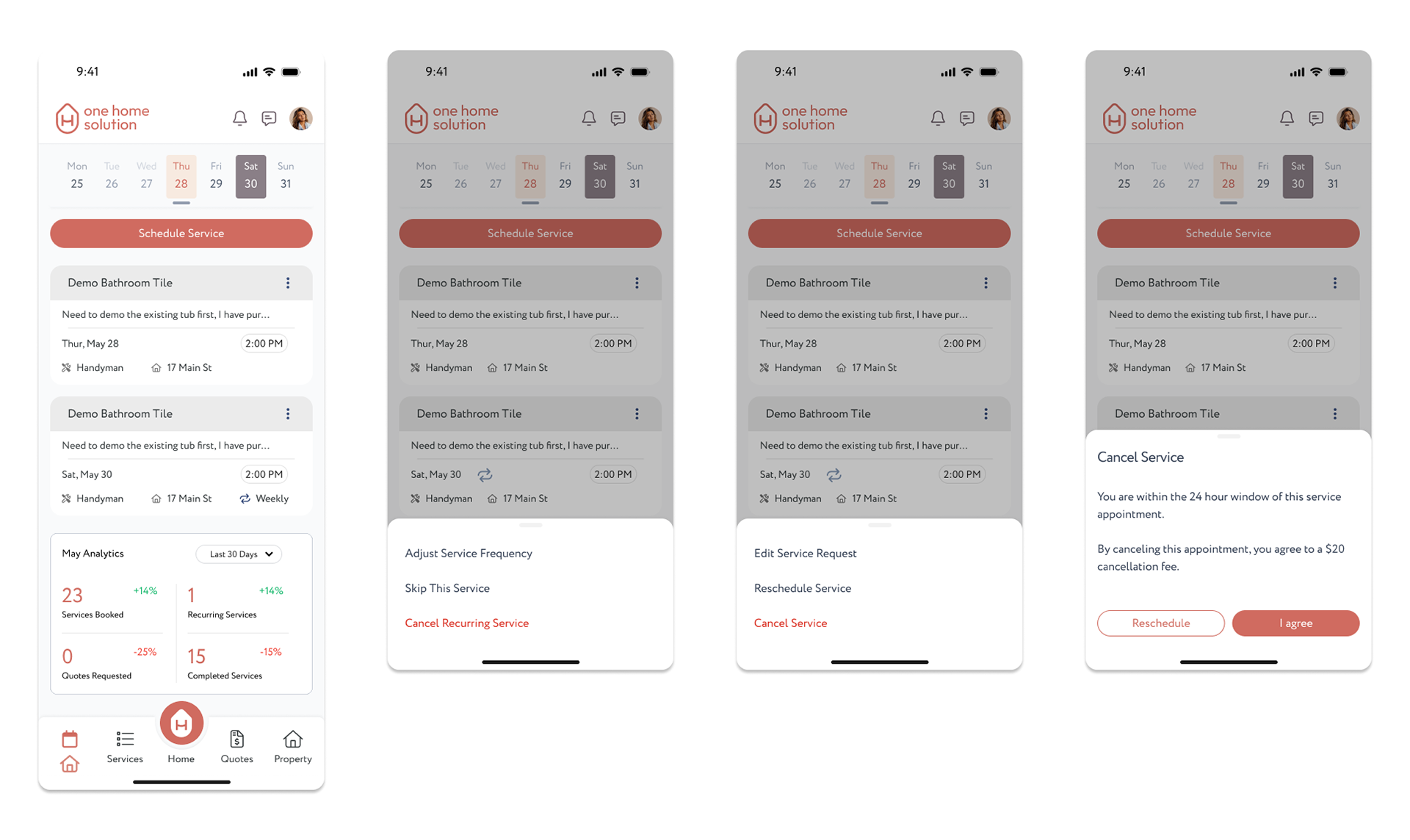 9:41

one home solution

Mon 25 Tue 26 Wed 27 Thu 28 Fri 29 Sat 30 Sun 31

Schedule Service

Demo Bathroom Tile

Need to demo the existing tub first, I have pur...

Thur, May 28 2:00 PM

Handyman 17 Main St

Demo Bathroom Tile

Need to demo the existing tub first, I have pur...

Sat, May 30 2:00 PM

Handyman 17 Main St Weekly

May Analytics Last 30 Days

23 +14% Services Booked

1 +14% Recurring Services

0 -25% Quotes Requested

15 -15% Completed Services

Services Home Quotes Property

9:41

one home solution

Mon 25 Tue 26 Wed 27 Thu 28 Fri 29 Sat 30 Sun 31

Schedule Service

Demo Bathroom Tile

Need to demo the existing tub first, I have pur...

Thur, May 28 2:00 PM

Handyman 17 Main St

Demo Bathroom Tile

Need to demo the existing tub first, I have pur...

Sat, May 30 2:00 PM

Handyman 17 Main St

Adjust Service Frequency

Skip This Service

Cancel Recurring Service

9:41

one home solution

Mon 25 Tue 26 Wed 27 Thu 28 Fri 29 Sat 30 Sun 31

Schedule Service

Demo Bathroom Tile

Need to demo the existing tub first, I have pur...

Thur, May 28 2:00 PM

Handyman 17 Main St

Demo Bathroom Tile

Need to demo the existing tub first, I have pur...

Sat, May 30 2:00 PM

Handyman 17 Main St

Edit Service Request

Reschedule Service

Cancel Service

9:41

one home solution

Mon 25 Tue 26 Wed 27 Thu 28 Fri 29 Sat 30 Sun 31

Schedule Service

Demo Bathroom Tile

Need to demo the existing tub first, I have pur...

Thur, May 28 2:00 PM

Handyman 17 Main St

Demo Bathroom Tile

Cancel Service

You are within the 24 hour window of this service appointment.

By canceling this appointment, you agree to a $20 cancellation fee.

Reschedule I agree