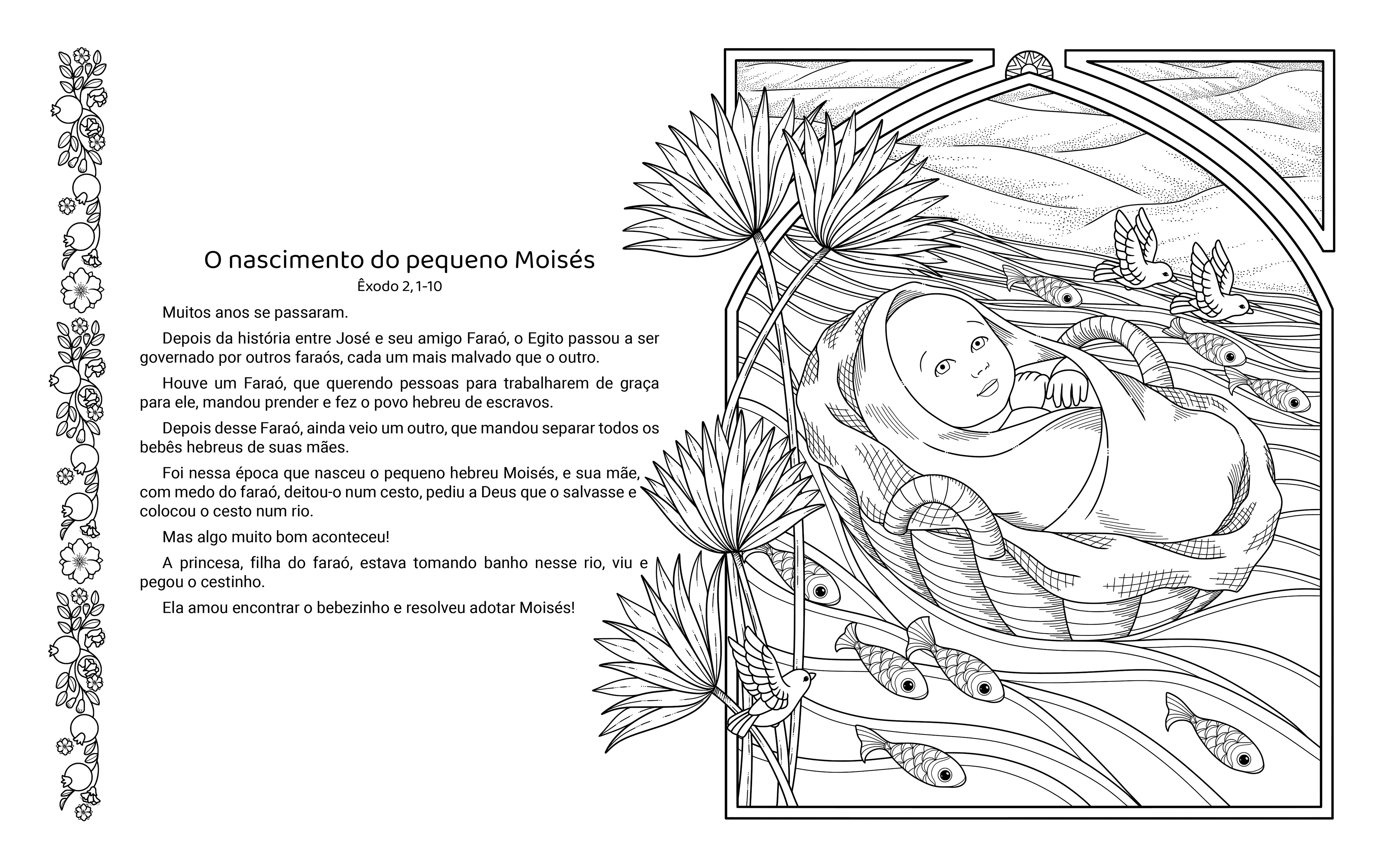 O nascimento do pequeno Moisés

Êxodo 2, 1-10

Muitos anos se passaram.

Depois da história entre José e seu amigo Faraó, o Egito passou a ser governado por outros faraós, cada um mais malvado que o outro.

Houve um Faraó, que querendo pessoas para trabalharem de graça para ele, mandou prender e fez o povo hebreu de escravos.

Depois desse Faraó, ainda veio um outro, que mandou separar todos os bebês hebreus de suas mães.

Foi nessa época que nasceu o pequeno hebreu Moisés, e sua mãe, com medo do faraó, deitou-o num cesto, pediu a Deus que o salvasse e colocou o cesto num rio.

Mas algo muito bom aconteceu!

A princesa, filha do faraó, estava tomando banho nesse rio, viu e pegou o cestinho.

Ela amou encontrar o bebezinho e resolveu adotar Moisés!