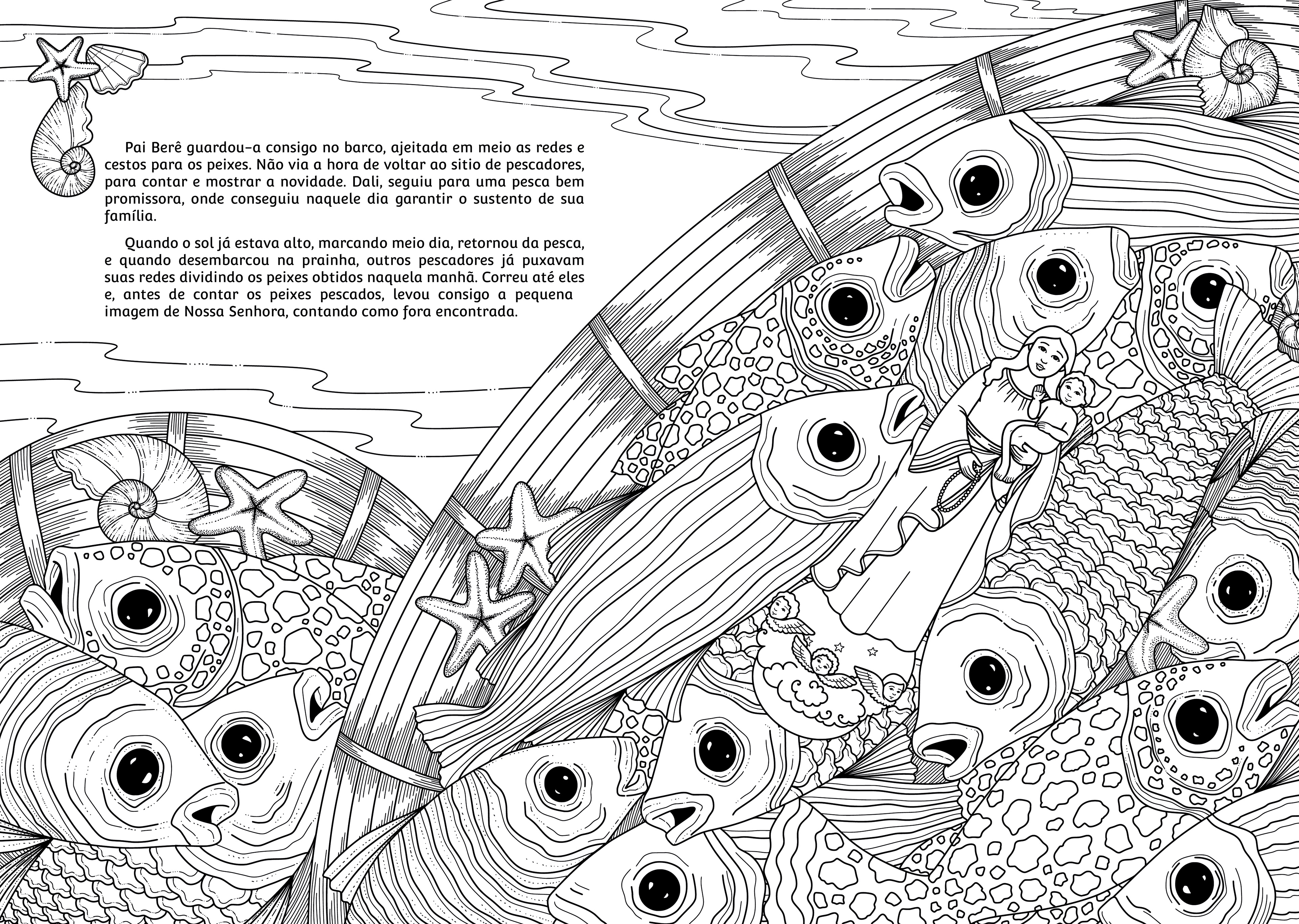 Pai Berê guardou-a consigo no barco, ajeitada em meio as redes e cestos para os peixes. Não via a hora de voltar ao sitio de pescadores, para contar e mostrar a novidade. Dali, seguiu para uma pesca bem promissora, onde conseguiu naquele dia garantir o sustento de sua família.

Quando o sol já estava alto, marcando meio dia, retornou da pesca, e quando desembarcou na prainha, outros pescadores já puxavam suas redes dividindo os peixes obtidos naquela manhã. Correu até eles e, antes de contar os peixes pescados, levou consigo a pequena imagem de Nossa Senhora, contando como fora encontrada.